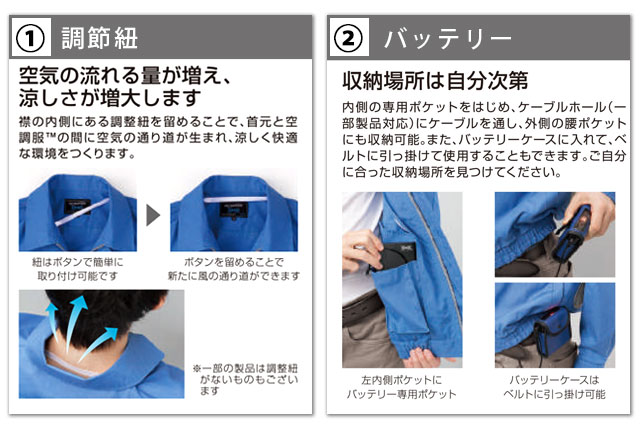 ① 調節紐

空気の流れる量が増え、涼しさが増大します

襟の内側にある調整紐を留めることで、首元と空調服™の間に空気の通り道が生まれ、涼しく快適な環境をつくります。

紐はボタンで簡単に取り付け可能です

ボタンを留めることで新たに風の通り道ができます

※一部の製品は調整紐がないものもございます

② バッテリー

収納場所は自分次第

内側の専用ポケットをはじめ、ケーブルホール(一部製品対応)にケーブルを通し、外側の腰ポケットにも収納可能。また、バッテリーケースに入れて、ベルトに引っ掛けて使用することもできます。ご自分に合った収納場所を見つけてください。

左内側ポケットにバッテリー専用ポケット

バッテリーケースはベルトに引っ掛け可能