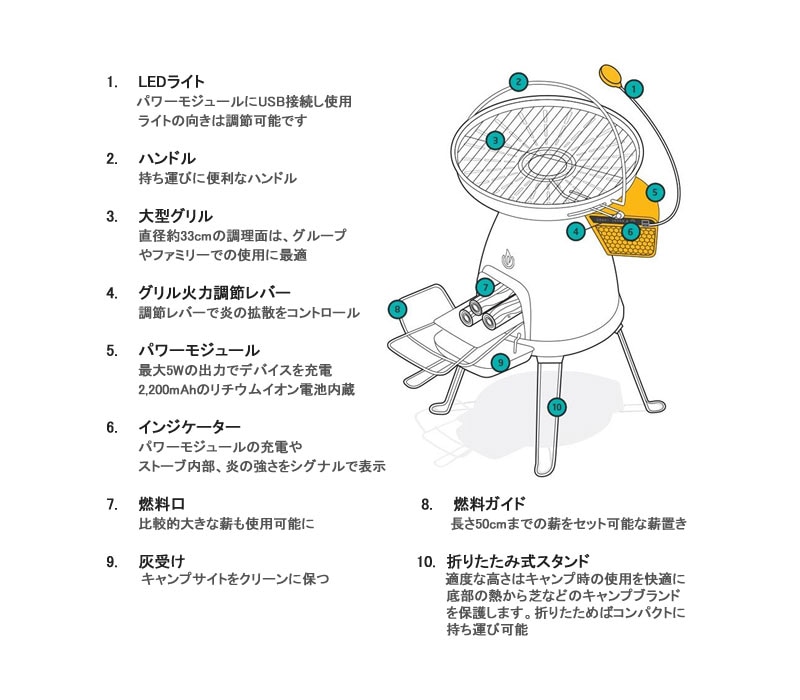 1. LEDライト
パワーモジュールにUSB接続し使用
ライトの向きは調節可能です

2. ハンドル
持ち運びに便利なハンドル

3. 大型グリル
直径約33cmの調理面は、グループやファミリーでの使用に最適

4. グリル火力調節レバー
調節レバーで炎の拡散をコントロール

5. パワーモジュール
最大5Wの出力でデバイスを充電
2,200mAhのリチウムイオン電池内蔵

6. インジケーター
パワーモジュールの充電や
ストーブ内部、炎の強さをシグナルで表示

7. 燃料口
比較的大きな薪も使用可能に

8. 燃料ガイド
長さ50cmまでの薪をセット可能な薪置き

9. 灰受け
キャンプサイトをクリーンに保つ

10. 折りたたみ式スタンド
適度な高さはキャンプ時の使用を快適に
底部の熱から芝などのキャンプブランドを保護します。折りたためばコンパクトに持ち運び可能

2
1
3
5
4
6
7
8
9
10