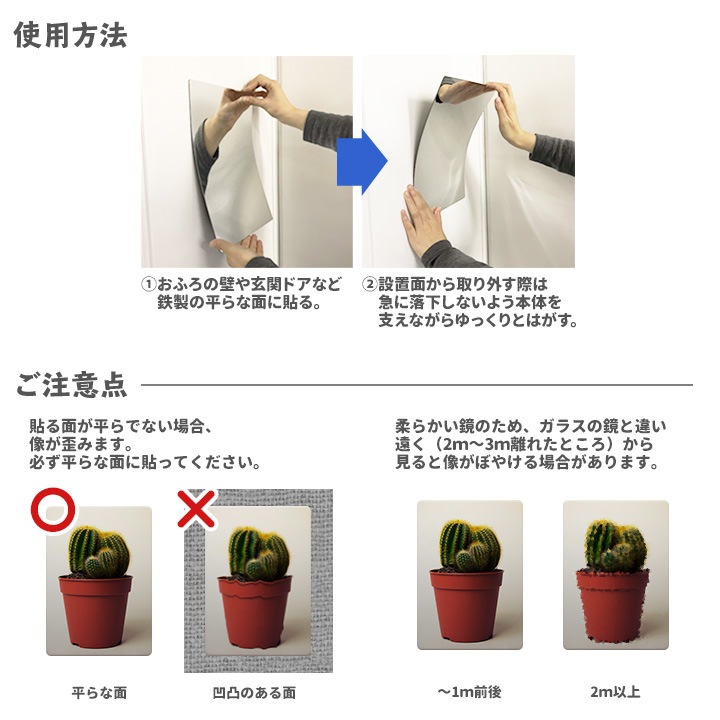 使用方法

①おふろの壁や玄関ドアなど鉄製の平らな面に貼る。

②設置面から取り外す際は急に落下しないよう本体を支えながらゆっくりとはがす。

ご注意点

貼る面が平らでない場合、像が歪みます。必ず平らな面に貼ってください。

平らな面

凹凸のある面

柔らかい鏡のため、ガラスの鏡と違い遠く（2m～3m離れたところ）から見ると像がぼやける場合があります。

～1m前後

2m以上