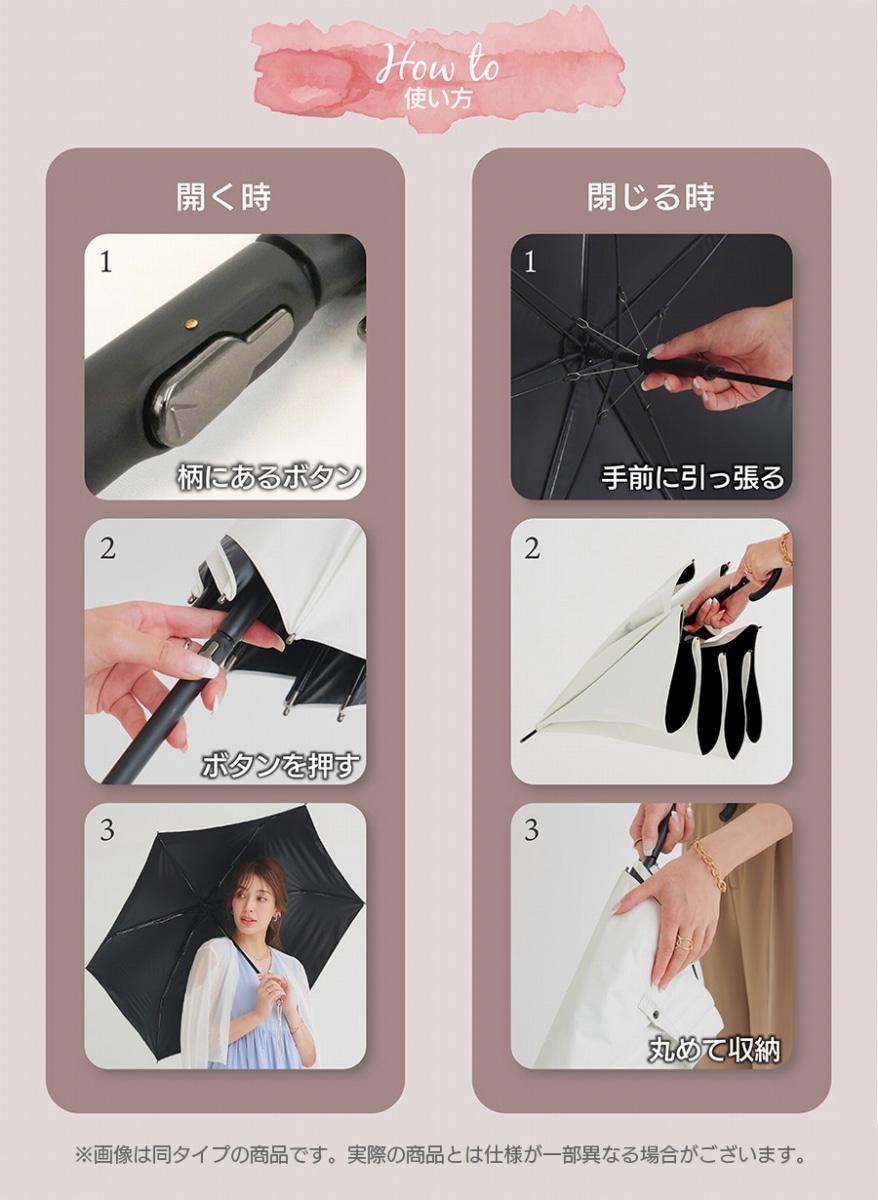 How to
使い方

開く時

1
柄にあるボタン

2
ボタンを押す

3

閉じる時

1
手前に引っ張る

2

3
丸めて収納

※画像は同タイプの商品です。実際の商品とは仕様が一部異なる場合がございます。