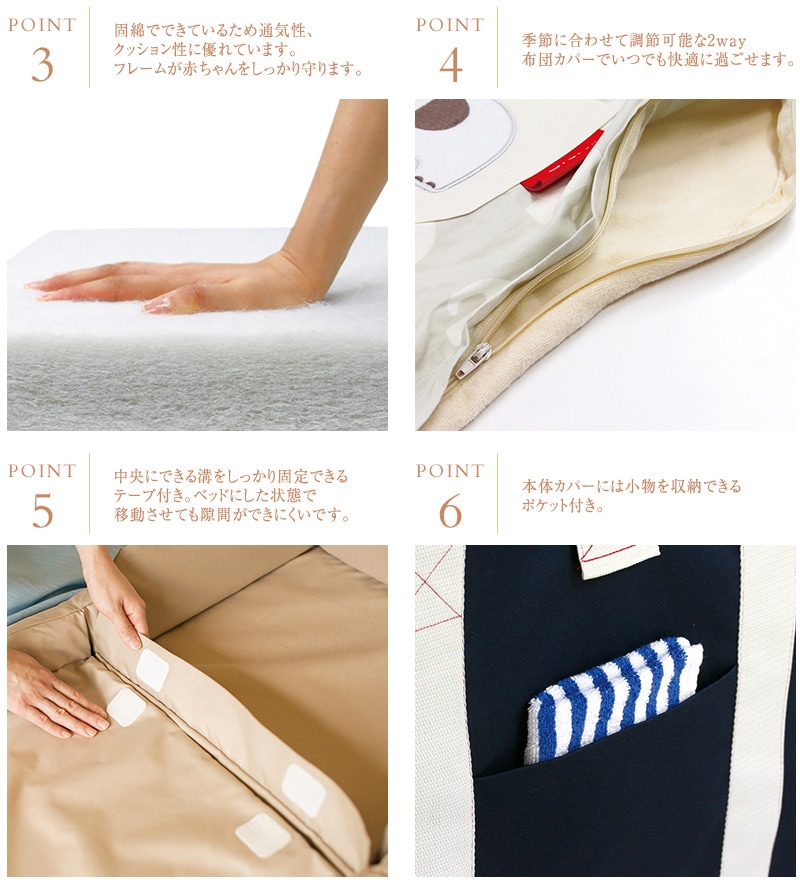 POINT
3
固綿でできているため通気性、クッション性に優れています。フレームが赤ちゃんをしっかり守ります。

POINT
4
季節に合わせて調節可能な2way布団カバーでいつでも快適に過ごせます。

POINT
5
中央にできる溝をしっかり固定できるテープ付き。ベッドにした状態で移動させても隙間ができにくいです。

POINT
6
本体カバーには小物を収納できるポケット付き。