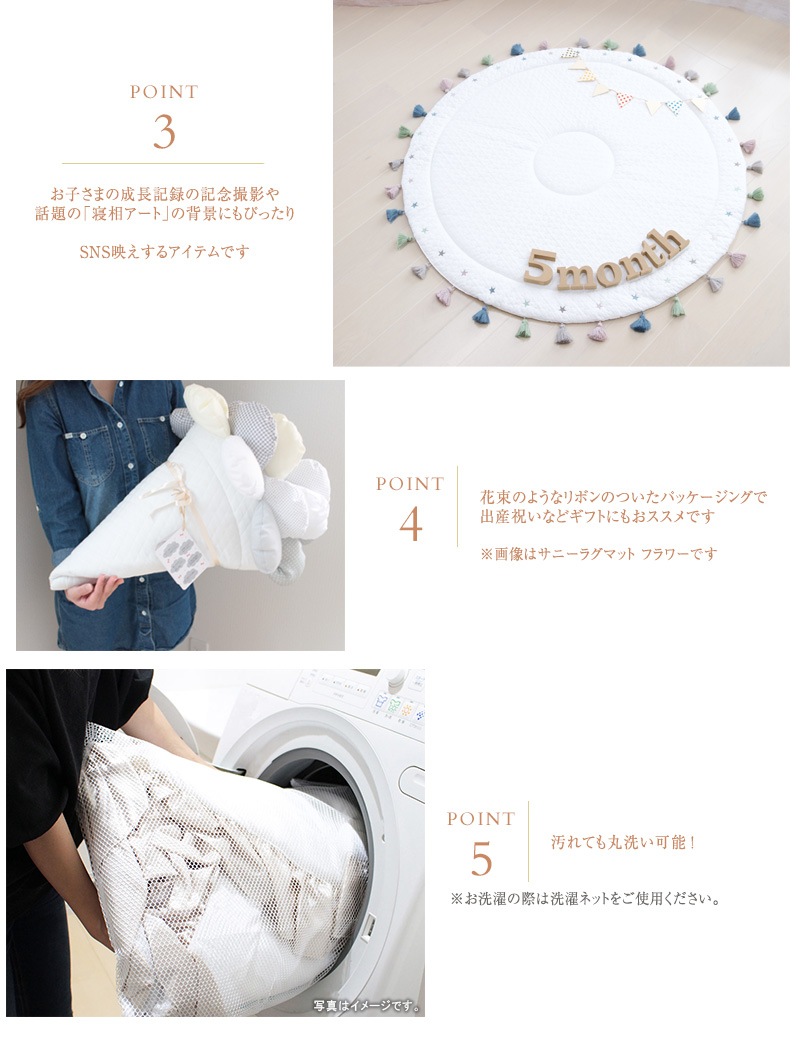 POINT
3

お子さまの成長記録の記念撮影や
話題の「寝相アート」の背景にもぴったり

SNS映えするアイテムです

5month

POINT
4

花束のようなリボンのついたパッケージングで
出産祝いなどギフトにもおススメです

※画像はサニーラグマット フラワーです

POINT
5

汚れても丸洗い可能！

※お洗濯の際は洗濯ネットをご使用ください。

写真はイメージです。