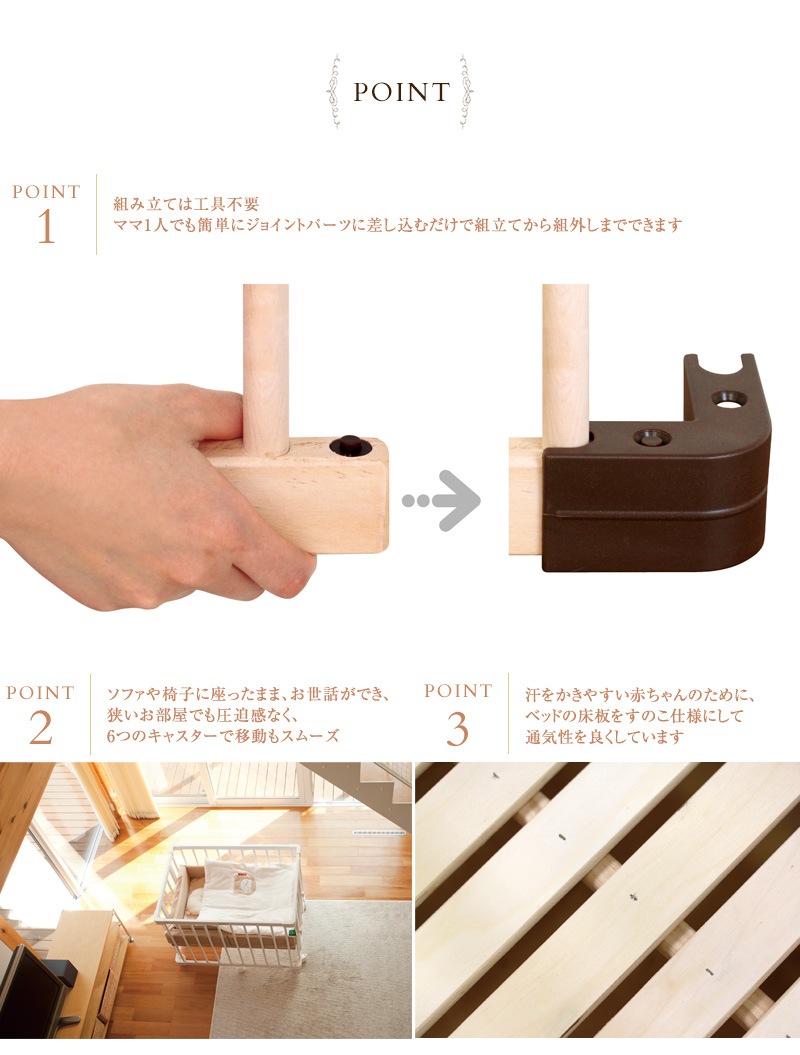 POINT

POINT
1
組み立ては工具不要
ママ1人でも簡単にジョイントパーツに差し込むだけで組立てから組外しまでできます

POINT
2
ソファや椅子に座ったまま、お世話ができ、
狭いお部屋でも圧迫感なく、
6つのキャスターで移動もスムーズ

POINT
3
汗をかきやすい赤ちゃんのために、
ベッドの床板をすのこ仕様にして
通気性を良くしています