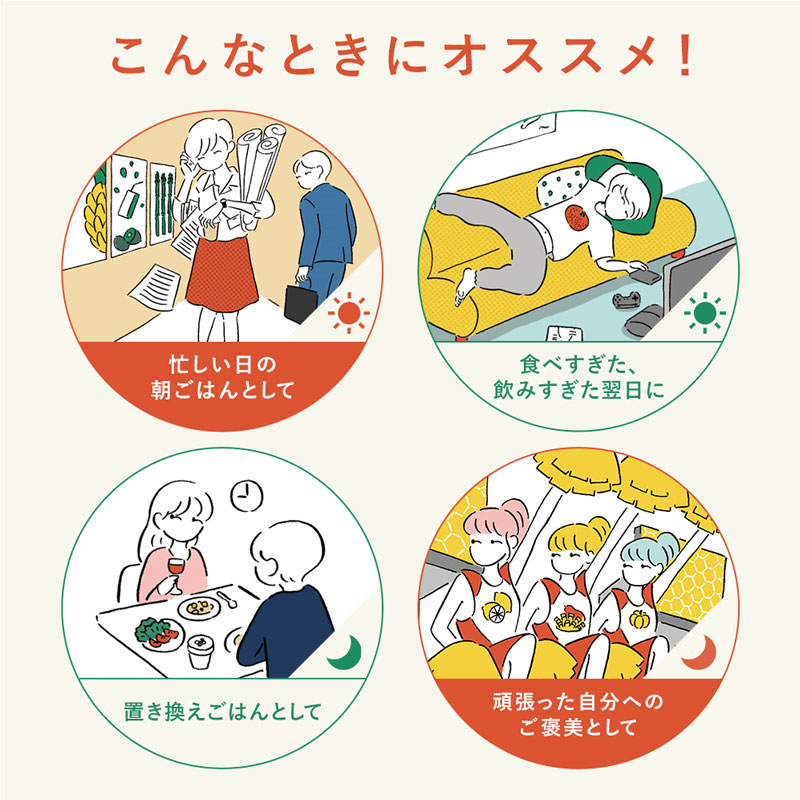 こんなときにオススメ！

忙しい日の
朝ごはんとして

食べすぎた、
飲みすぎた翌日に

置き換えごはんとして

頑張った自分への
ご褒美として