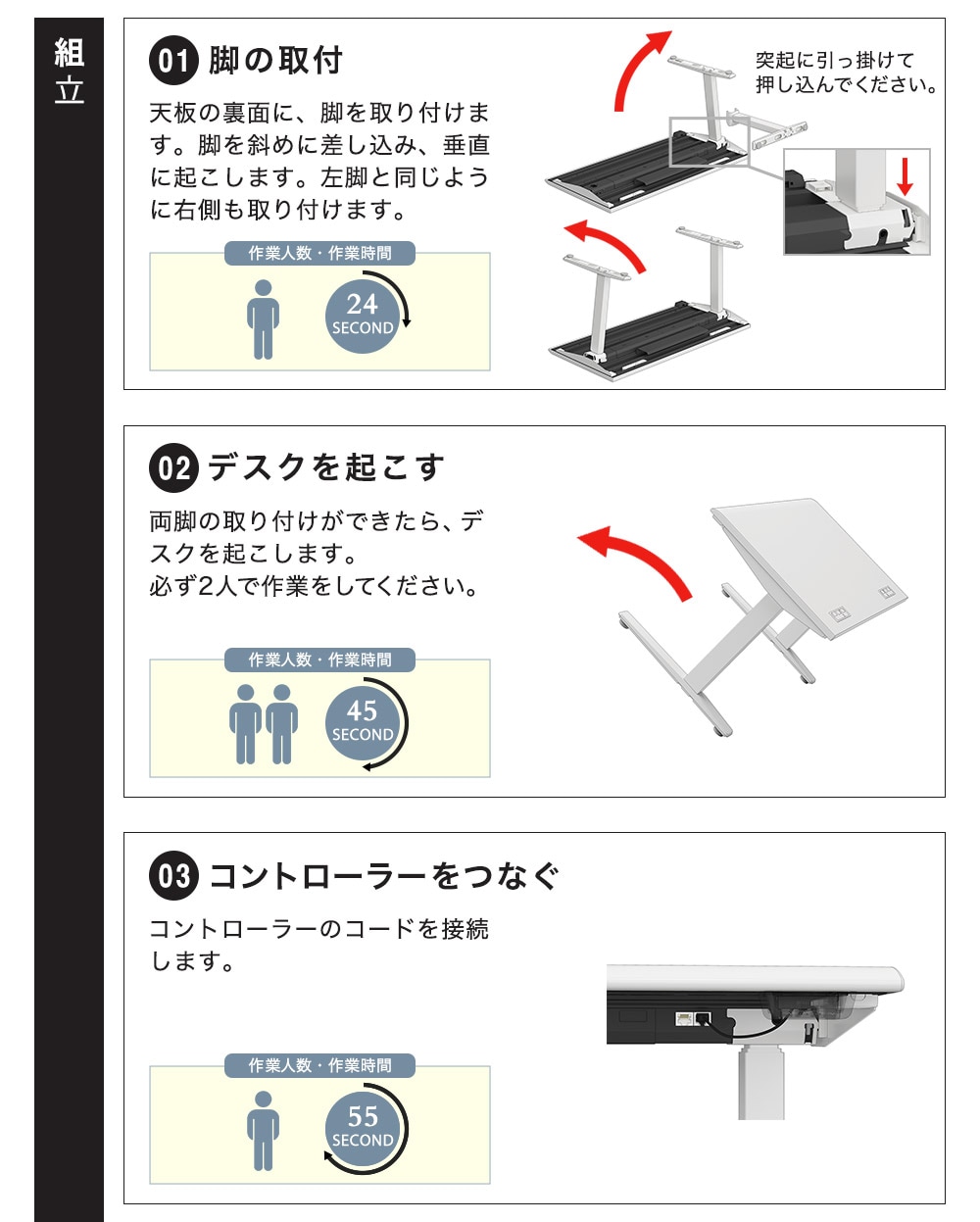 組立

01 脚の取付

天板の裏面に、脚を取り付けます。脚を斜めに差し込み、垂直に起こします。左脚と同じように右側も取り付けます。

作業人数・作業時間

24 SECOND

突起に引っ掛けて押し込んでください。

02 デスクを起こす

両脚の取り付けができたら、デスクを起こします。
必ず2人で作業をしてください。

作業人数・作業時間

45 SECOND

03 コントローラーをつなぐ

コントローラーのコードを接続します。

作業人数・作業時間

55 SECOND