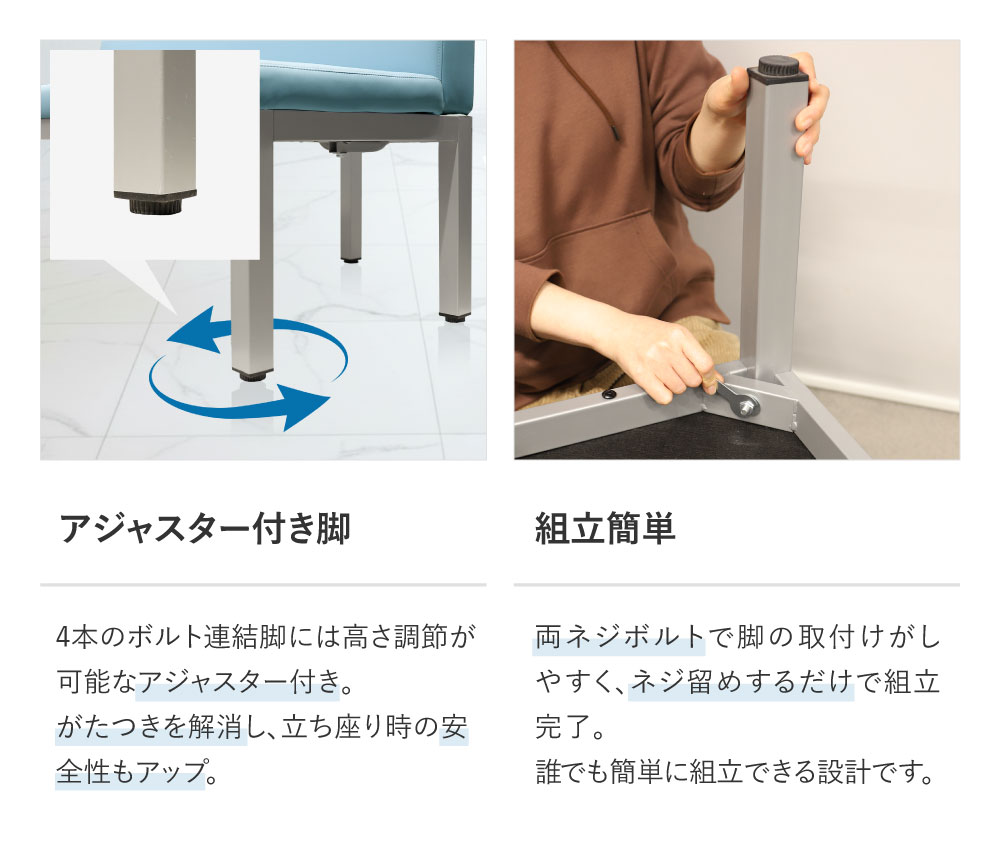 アジャスター付き脚

4本のボルト連結脚には高さ調節が可能なアジャスター付き。
がたつきを解消し、立ち座り時の安全性もアップ。

組立簡単

両ネジボルトで脚の取付けがしやすく、ネジ留めするだけで組立完了。
誰でも簡単に組立できる設計です。