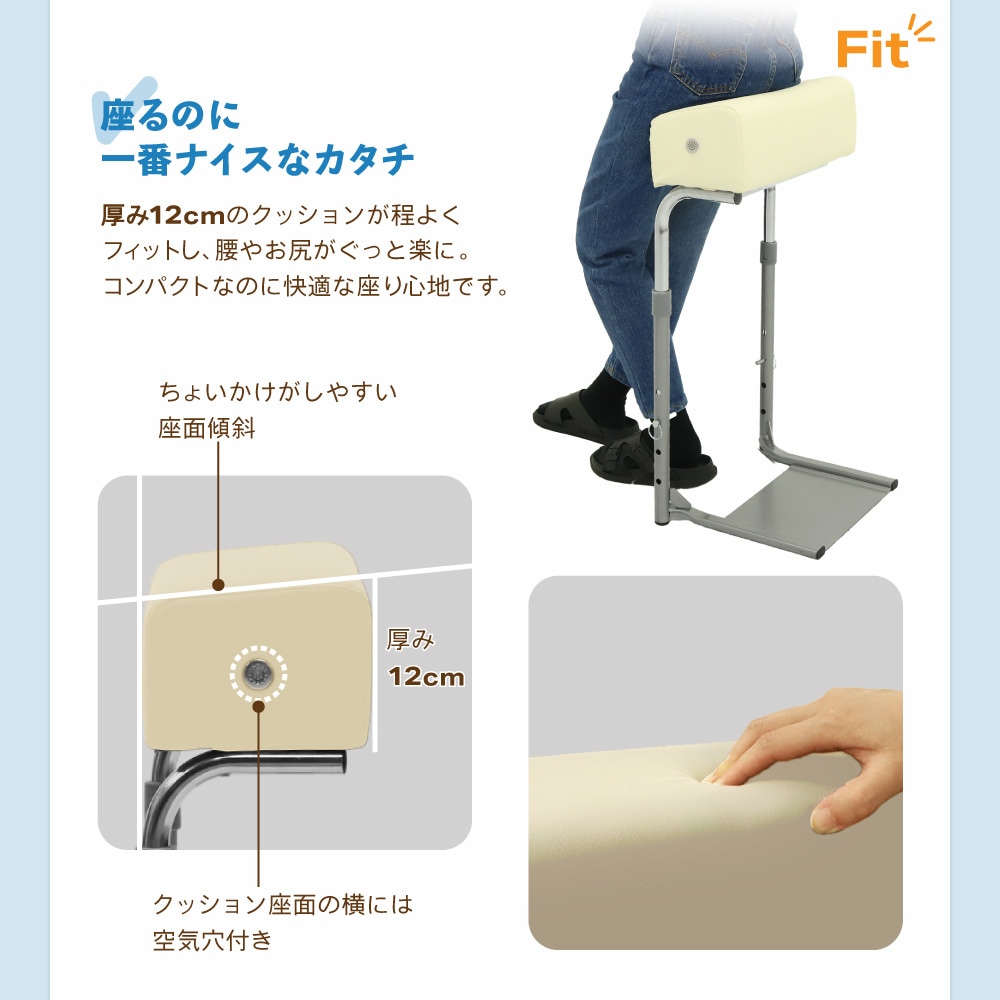 Fit

座るのに
一番ナイスなカタチ

厚み12cmのクッションが程よくフィットし、腰やお尻がぐっと楽に。コンパクトなのに快適な座り心地です。

ちょいかけがしやすい
座面傾斜

厚み
12cm

クッション座面の横には
空気穴付き