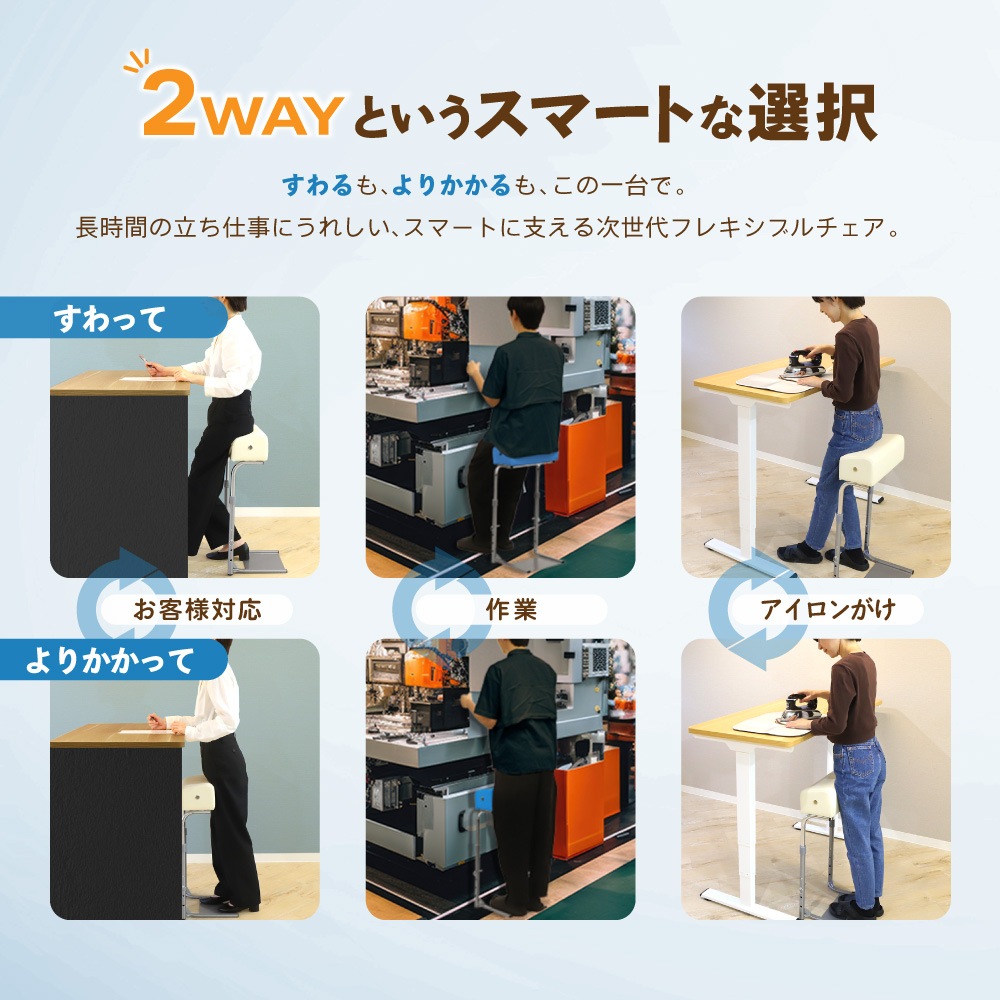 2WAYというスマートな選択

すわるも、よりかかるも、この一台で。
長時間の立ち仕事にうれしい、スマートに支える次世代フレキシブルチェア。

すわって

お客様対応

作業

アイロンがけ

よりかかって