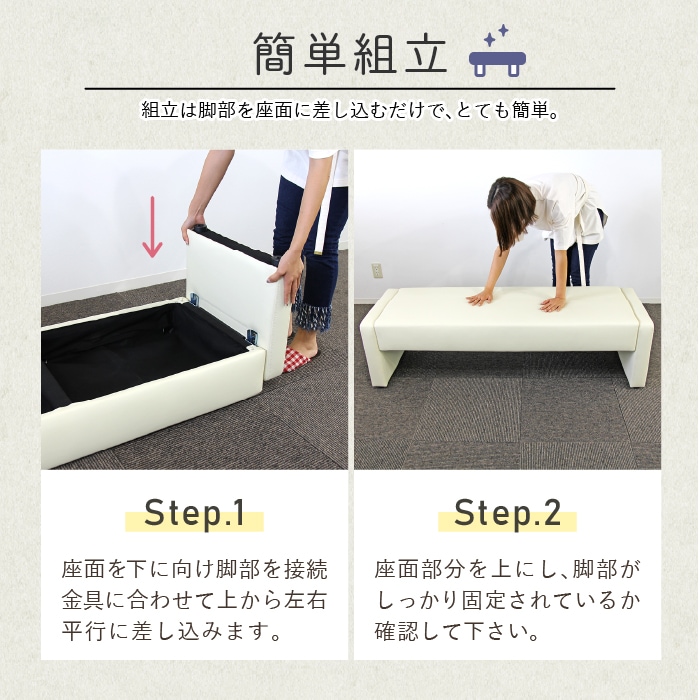 簡単組立

組立は脚部を座面に差し込むだけで、とても簡単。

Step.1

座面を下に向け脚部を接続金具に合わせて上から左右平行に差し込みます。

Step.2

座面部分を上にし、脚部がしっかり固定されているか確認して下さい。