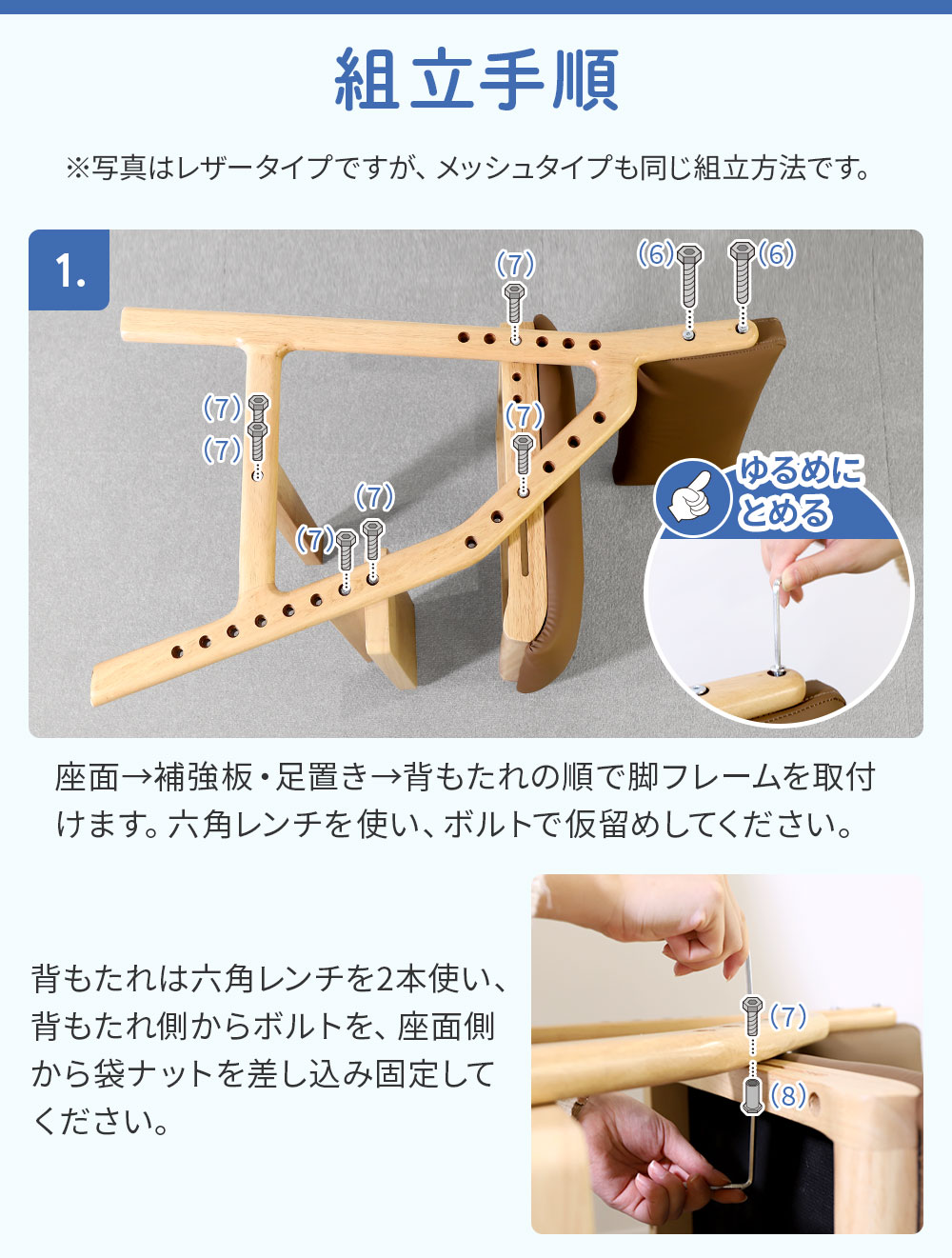 組立手順

※写真はレザータイプですが、メッシュタイプも同じ組立方法です。

1.

(7)

(6) (6)

(7)

(7)

(7)

(7)

(7)

ゆるめにとめる

座面→補強板・足置き→背もたれの順で脚フレームを取付けます。六角レンチを使い、ボルトで仮留めしてください。

背もたれは六角レンチを2本使い、背もたれ側からボルトを、座面側から袋ナットを差し込み固定してください。

(7)

(8)