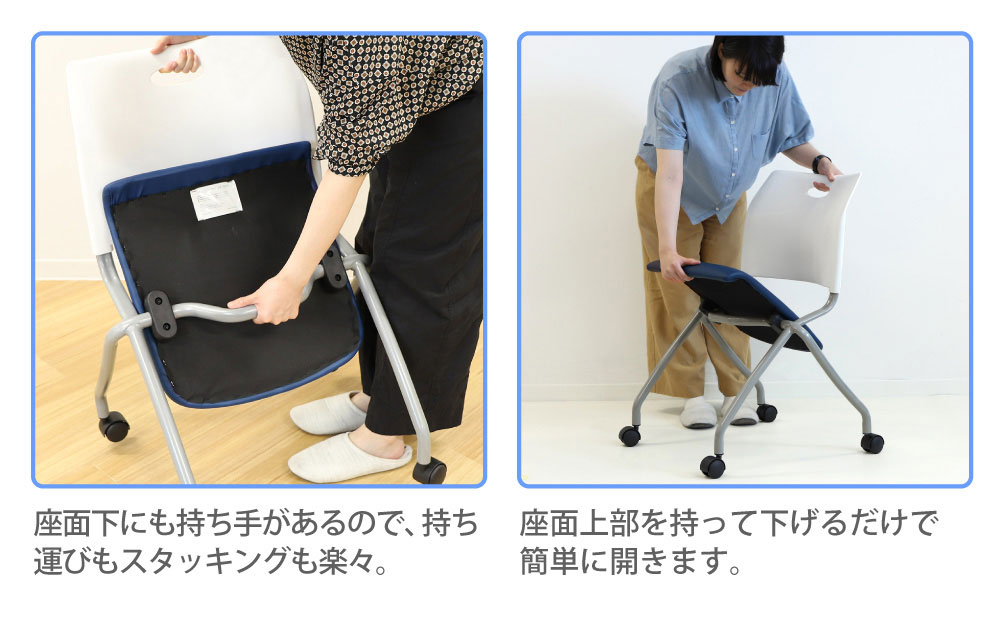 座面下にも持ち手があるので、持ち運びもスタッキングも楽々。

座面上部を持って下げるだけで簡単に開きます。