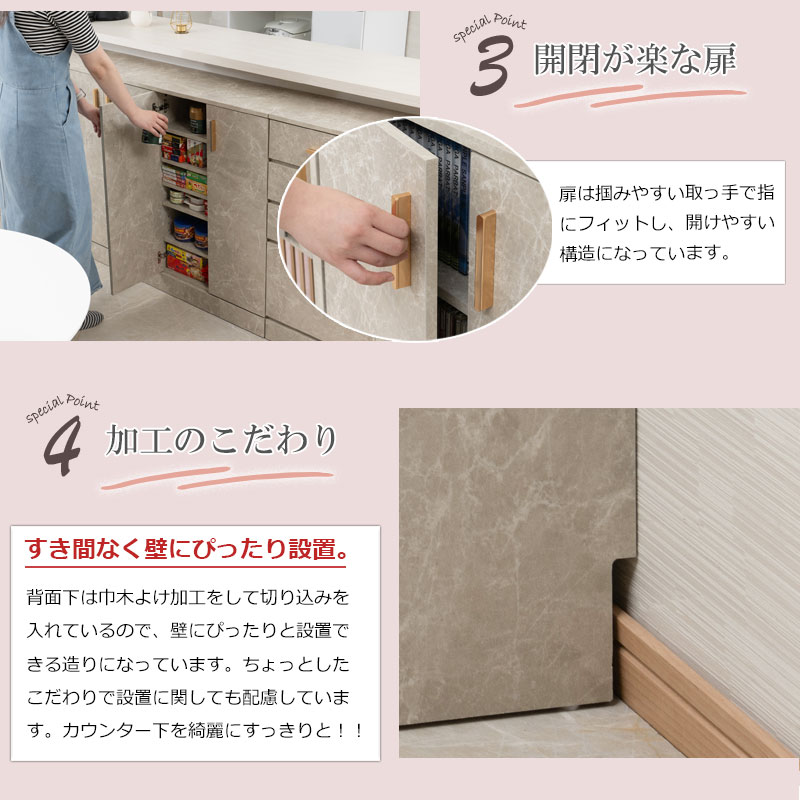 Special Point
3 開閉が楽な扉

扉は掴みやすい取っ手で指にフィットし、開けやすい構造になっています。

Special Point
4 加工のこだわり

すき間なく壁にぴったり設置。

背面下は巾木よけ加工をして切り込みを入れているので、壁にぴったりと設置できる造りになっています。ちょっとしたこだわりで設置に関しても配慮しています。カウンター下を綺麗にすっきりと！！