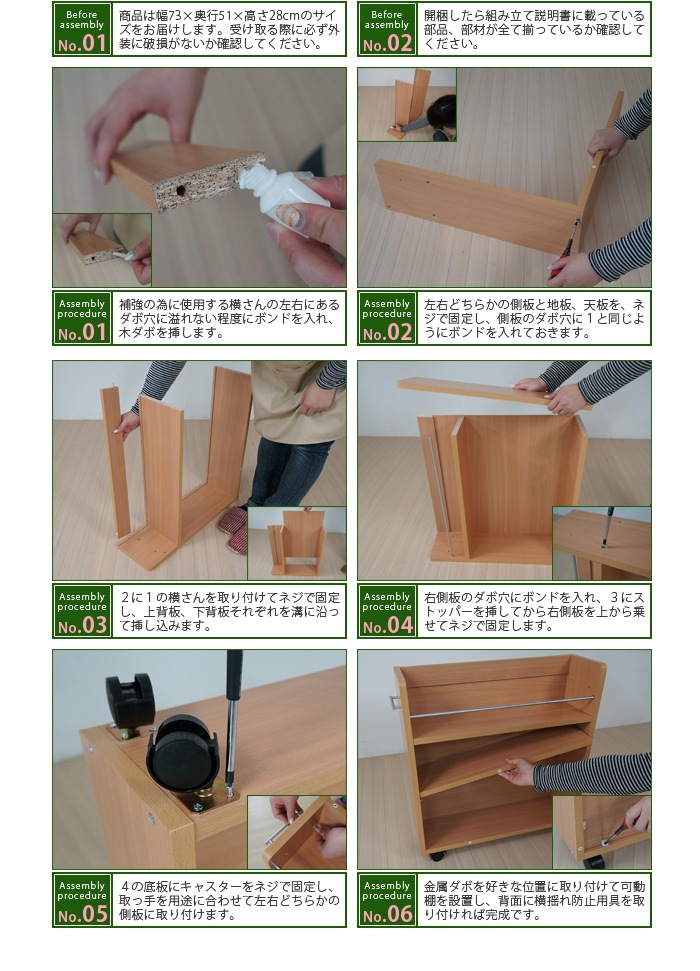 Before assembly No.01
商品は幅73×奥行51×高さ28cmのサイズをお届けします。受け取る際に必ず外装に破損がないか確認してください。

Before assembly No.02
開梱したら組み立て説明書に載っている部品、部材が全て揃っているか確認してください。

Assembly procedure No.01
補強の為に使用する横さんの左右にあるダボ穴に溢れない程度にボンドを入れ、木ダボを挿します。

Assembly procedure No.02
左右どちらかの側板と地板、天板を、ネジで固定し、側板のダボ穴に1と同じようにボンドを入れておきます。

Assembly procedure No.03
2に1の横さんを取り付けてネジで固定し、上背板、下背板それぞれを溝に沿って挿し込みます。

Assembly procedure No.04
右側板のダボ穴にボンドを入れ、3にストッパーを挿してから右側板を上から乗せてネジで固定します。

Assembly procedure No.05
4の底板にキャスターをネジで固定し、取っ手を用途に合わせて左右どちらかの側板に取り付けます。

Assembly procedure No.06
金属ダボを好きな位置に取り付けて可動棚を設置し、背面に横揺れ防止用具を取り付ければ完成です。