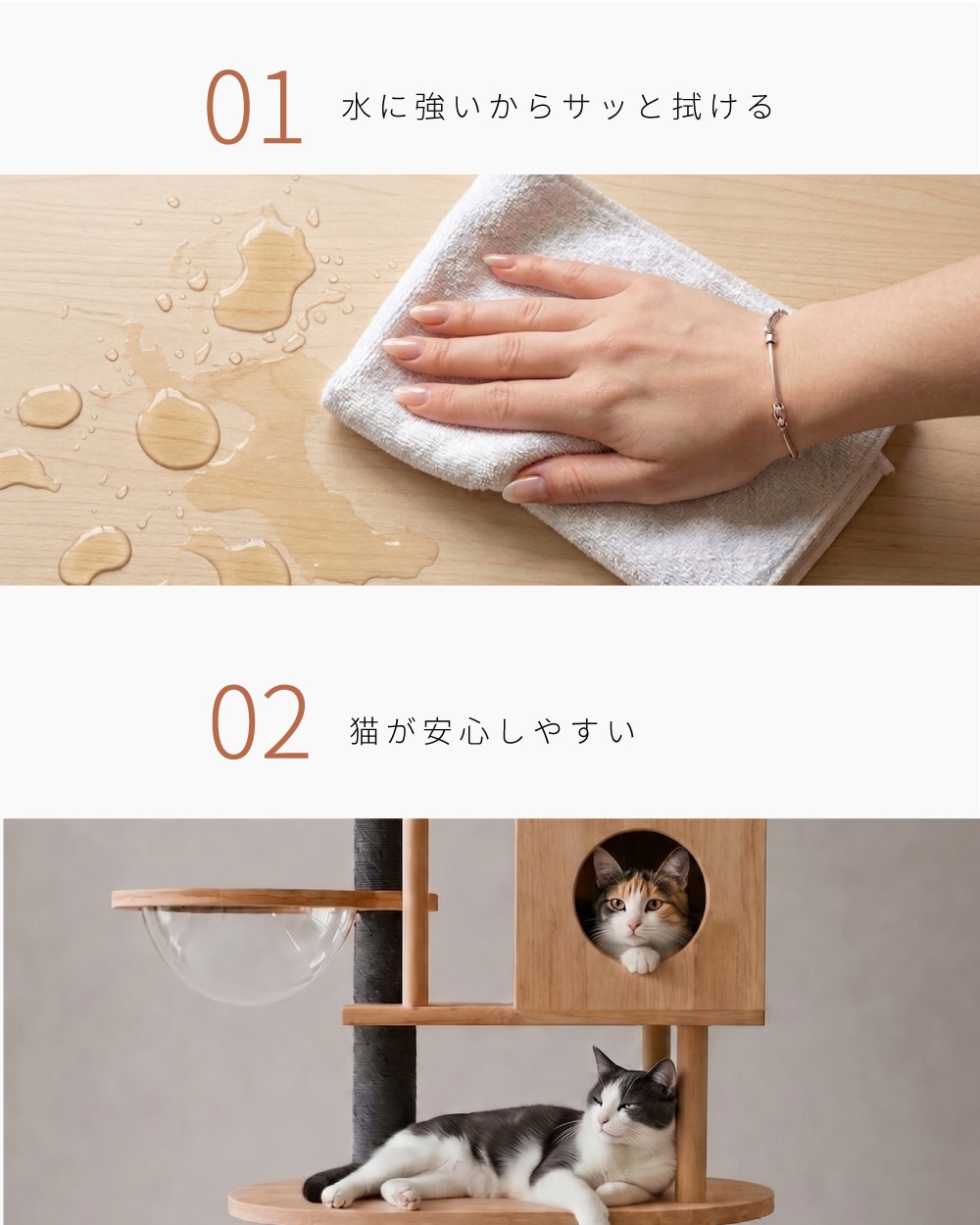 01 水に強いからサッと拭ける

02 猫が安心しやすい