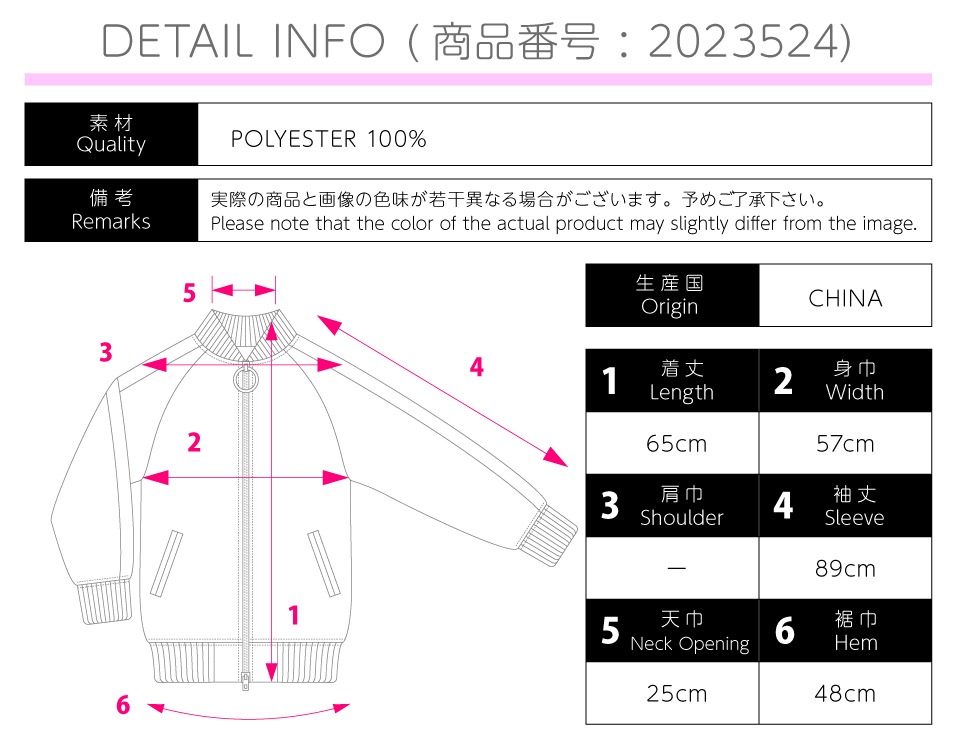 DETAIL INFO（商品番号：2023524)

| 素材 Quality | POLYESTER 100% |
|---|---|

| 備考 Remarks | 実際の商品と画像の色味が若干異なる場合がございます。予めご了承下さい。 Please note that the color of the actual product may slightly differ from the image. |
|---|---|

5

3

4

2

1

6

| 生産国 Origin | CHINA |
|---|---|

| 1 着丈 Length | 2 身巾 Width |
|---|---|
| 65cm | 57cm |
| 3 肩巾 Shoulder | 4 袖丈 Sleeve |
| ― | 89cm |
| 5 天巾 Neck Opening | 6 裾巾 Hem |
| 25cm | 48cm |