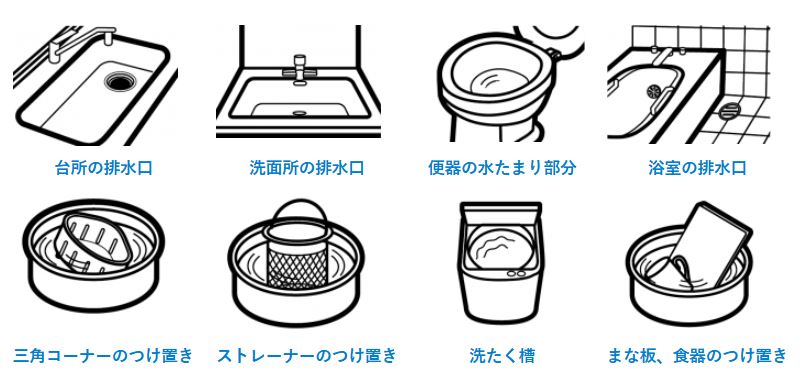 台所の排水口

洗面所の排水口

便器の水たまり部分

浴室の排水口

三角コーナーのつけ置き

ストレーナーのつけ置き

洗たく槽

まな板、食器のつけ置き