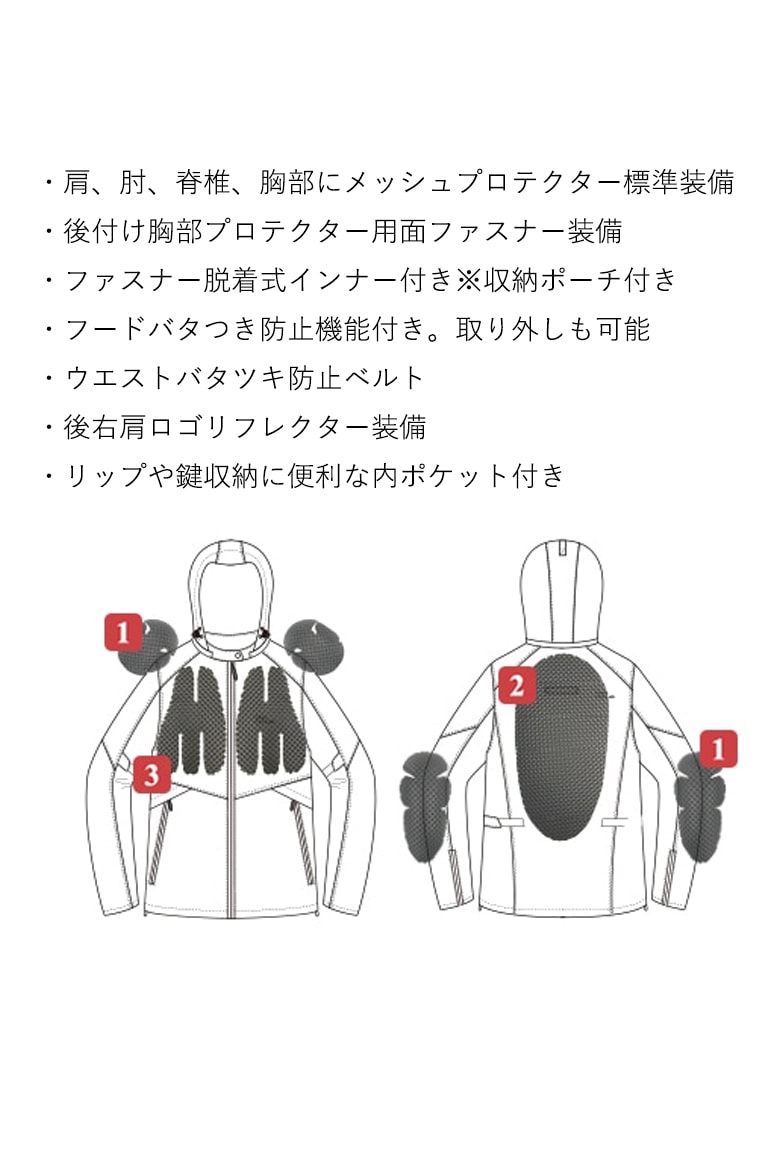 ・肩、肘、脊椎、胸部にメッシュプロテクター標準装備
・後付け胸部プロテクター用面ファスナー装備
・ファスナー脱着式インナー付き※収納ポーチ付き
・フードバタつき防止機能付き。取り外しも可能
・ウエストバタツキ防止ベルト
・後右肩ロゴリフレクター装備
・リップや鍵収納に便利な内ポケット付き

1
3
2
1