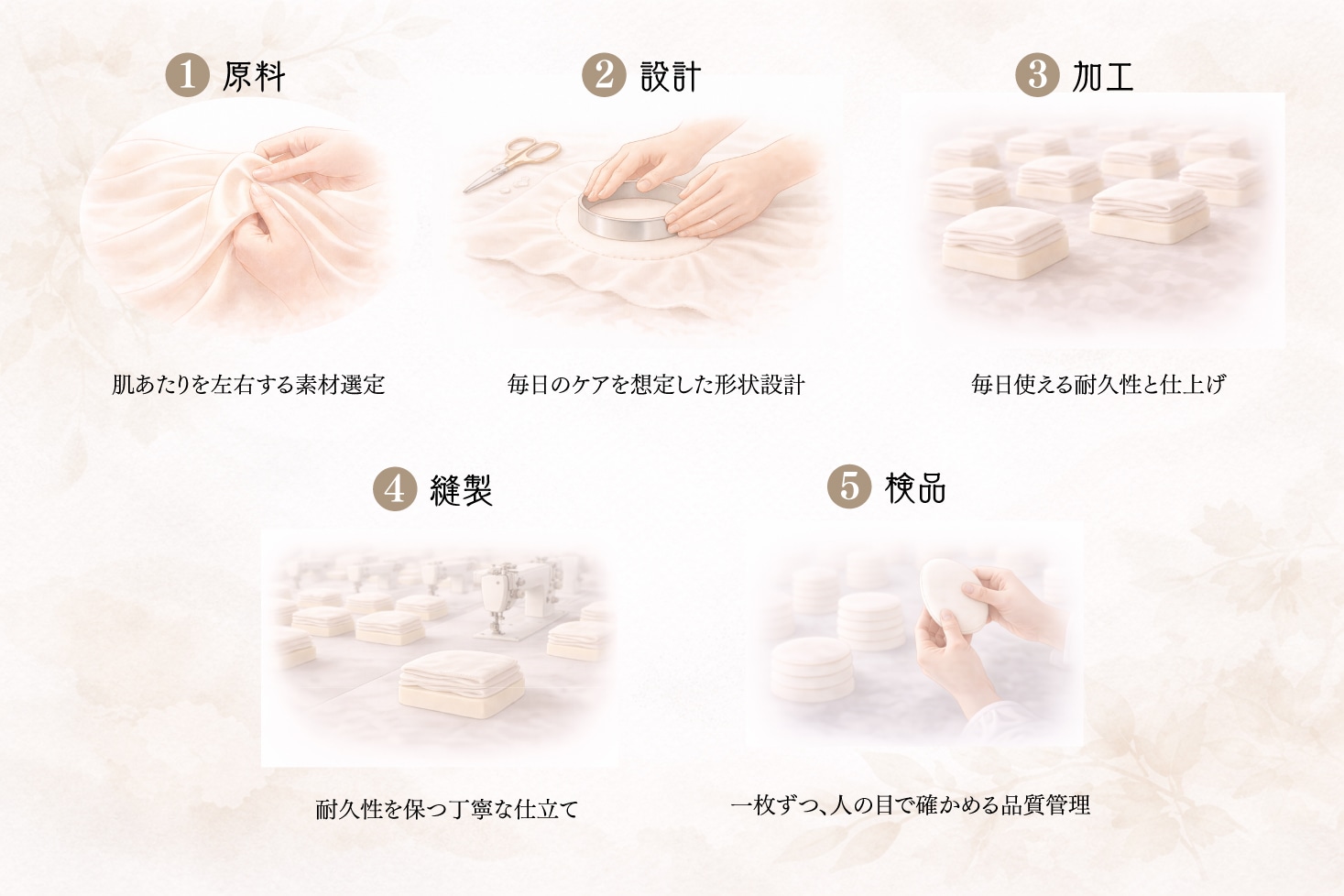 1 原料

肌あたりを左右する素材選定

2 設計

毎日のケアを想定した形状設計

3 加工

毎日使える耐久性と仕上げ

4 縫製

耐久性を保つ丁寧な仕立て

5 検品

一枚ずつ、人の目で確かめる品質管理