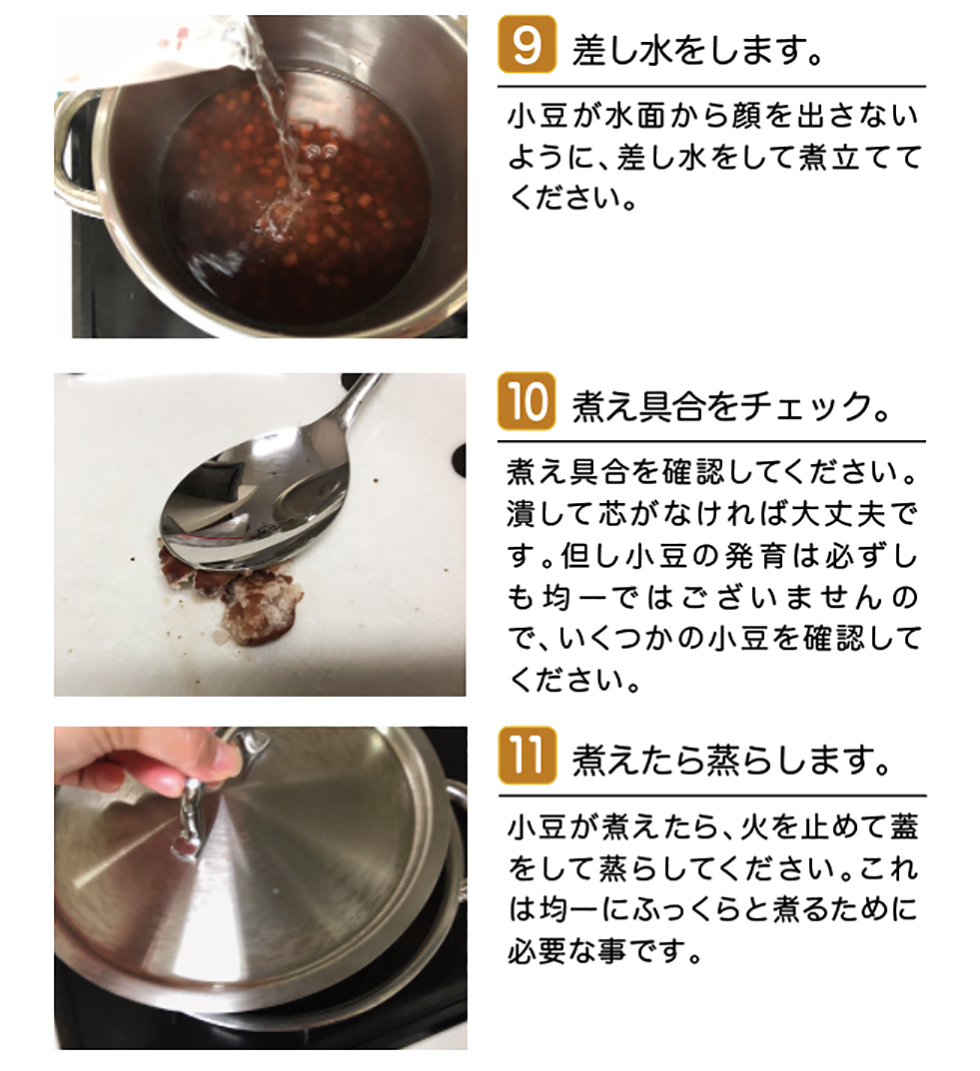 9 差し水をします。

小豆が水面から顔を出さないように、差し水をして煮立ててください。

10 煮え具合をチェック。

煮え具合を確認してください。潰して芯がなければ大丈夫です。但し小豆の発育は必ずしも均一ではございませんので、いくつかの小豆を確認してください。

11 煮えたら蒸らします。

小豆が煮えたら、火を止めて蓋をして蒸らしてください。これは均一にふっくらと煮るために必要な事です。