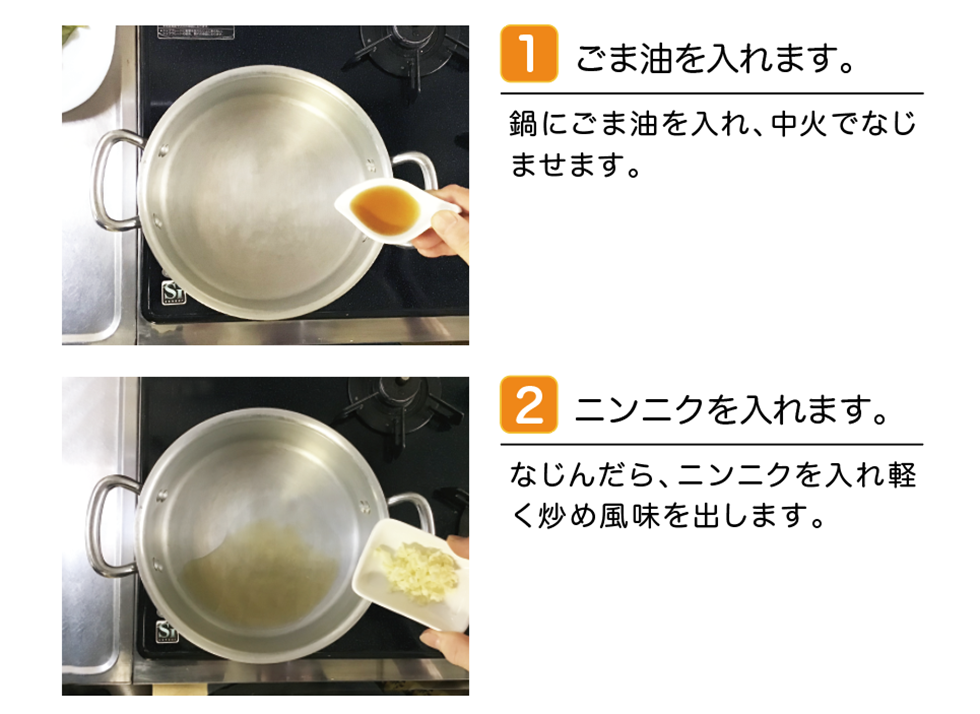 1 ごま油を入れます。

鍋にごま油を入れ、中火でなじませます。

2 ニンニクを入れます。

なじんだら、ニンニクを入れ軽く炒め風味を出します。