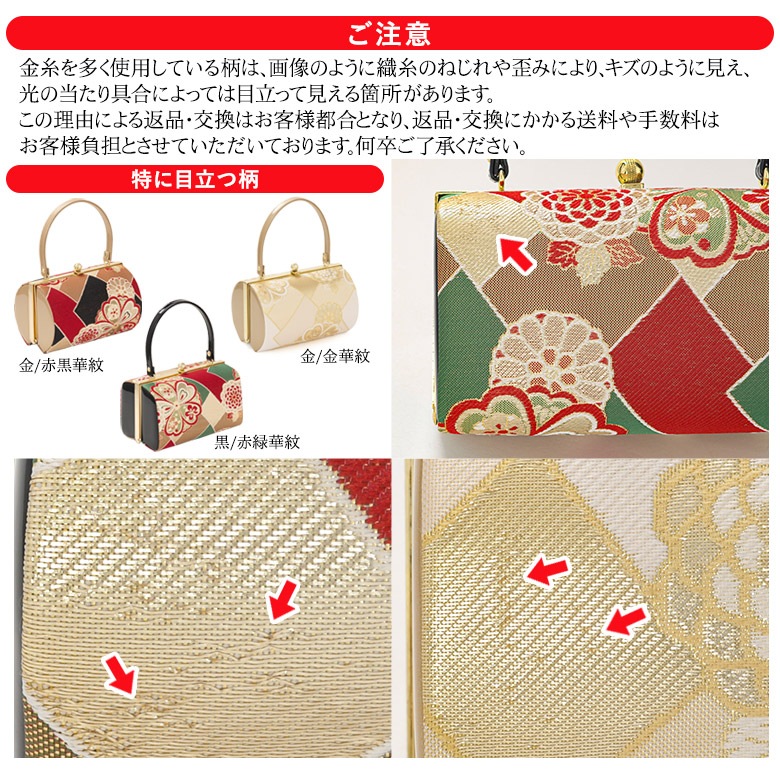 ご注意

金糸を多く使用している柄は、画像のように織糸のねじれや歪みにより、キズのように見え、光の当たり具合によっては目立って見える箇所があります。
この理由による返品・交換はお客様都合となり、返品・交換にかかる送料や手数料はお客様負担とさせていただいております。何卒ご了承ください。

特に目立つ柄

金/赤黒華紋

金/金華紋

黒/赤緑華紋