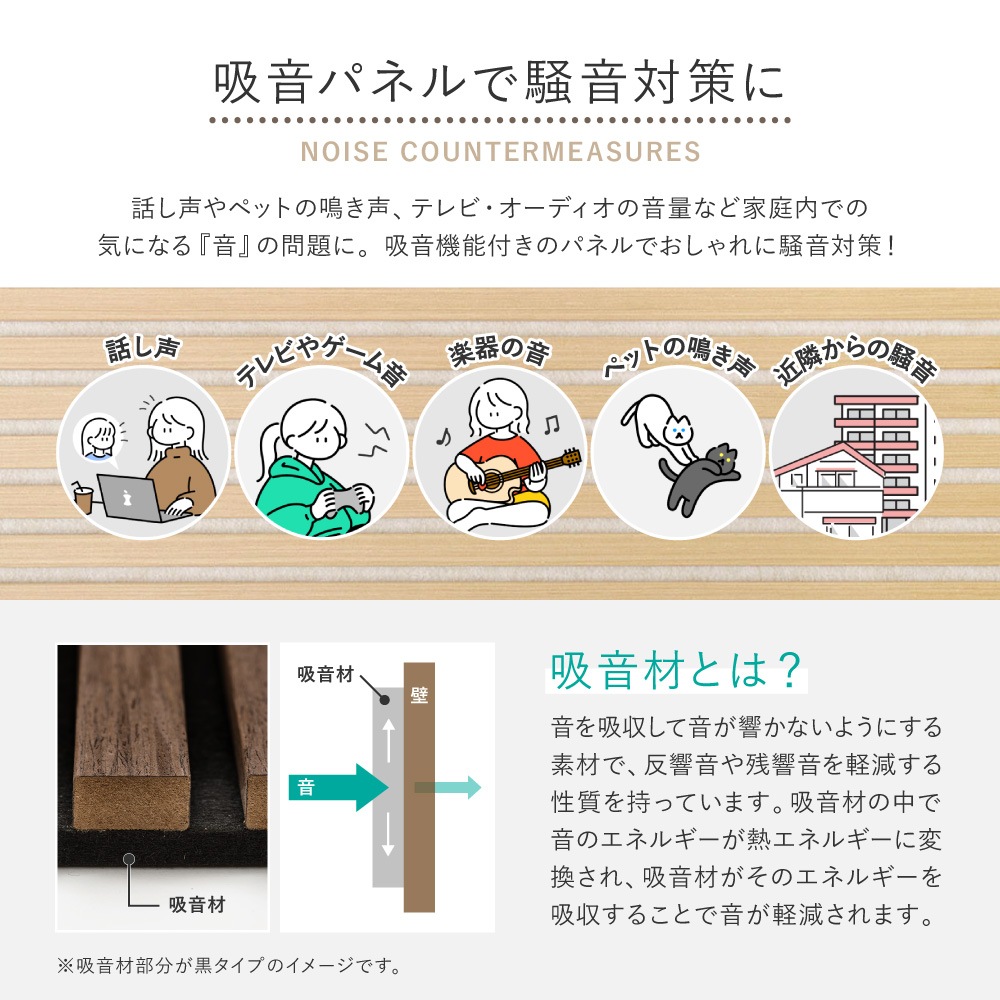 吸音パネルで騒音対策に

NOISE COUNTERMEASURES

話し声やペットの鳴き声、テレビ・オーディオの音量など家庭内での気になる『音』の問題に。吸音機能付きのパネルでおしゃれに騒音対策！

話し声

テレビやゲーム音

楽器の音

ペットの鳴き声

近隣からの騒音

吸音材

吸音材

壁

音

吸音材とは？

音を吸収して音が響かないようにする素材で、反響音や残響音を軽減する性質を持っています。吸音材の中で音のエネルギーが熱エネルギーに変換され、吸音材がそのエネルギーを吸収することで音が軽減されます。

※吸音材部分が黒タイプのイメージです。