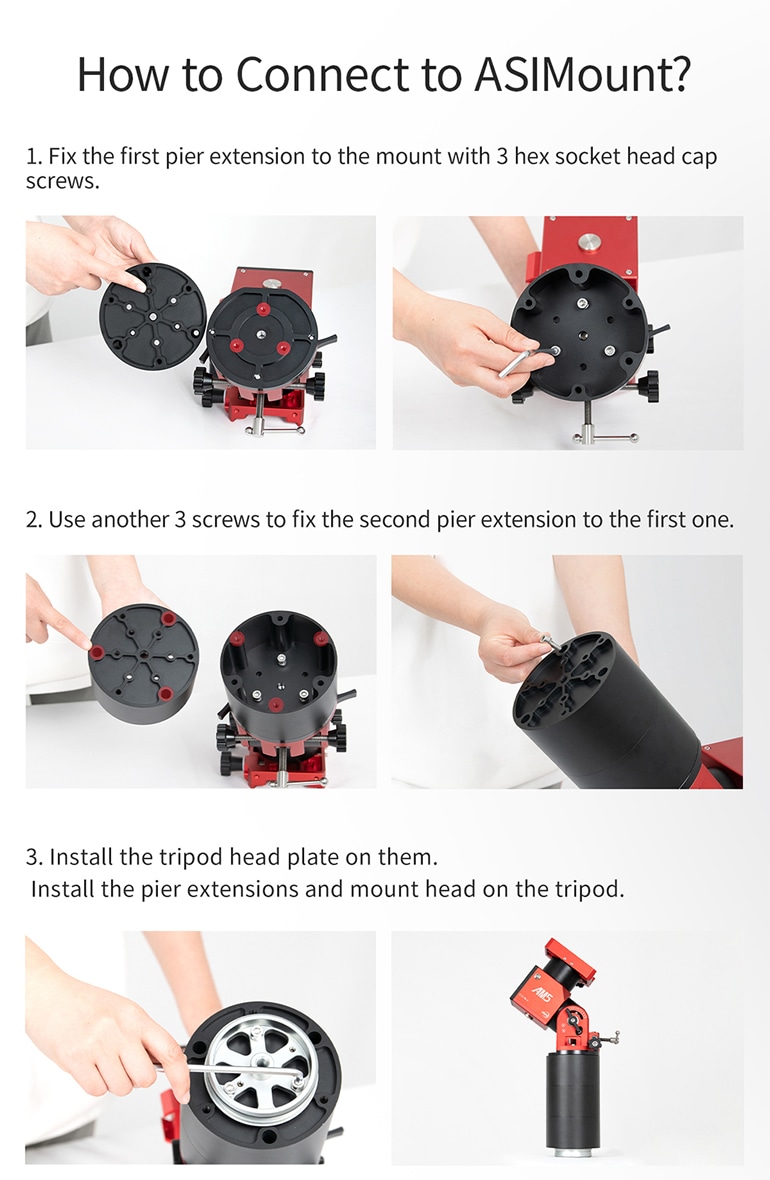 How to Connect to ASIMount?

1. Fix the first pier extension to the mount with 3 hex socket head cap screws.

2. Use another 3 screws to fix the second pier extension to the first one.

3. Install the tripod head plate on them.
Install the pier extensions and mount head on the tripod.

AM5