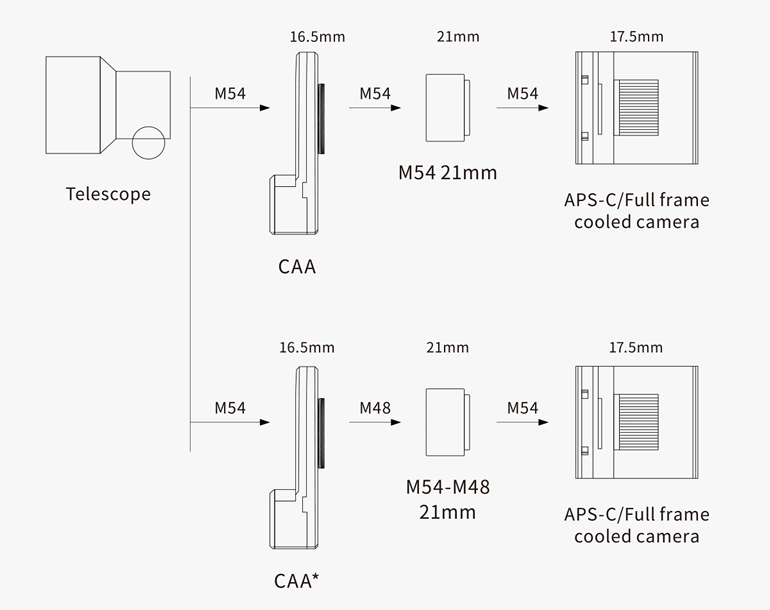 Telescope

16.5mm

M54

CAA

M54

21mm

M54 21mm

M54

17.5mm

APS-C/Full frame cooled camera

16.5mm

M54

CAA*

M48

21mm

M54-M48 21mm

M54

17.5mm

APS-C/Full frame cooled camera