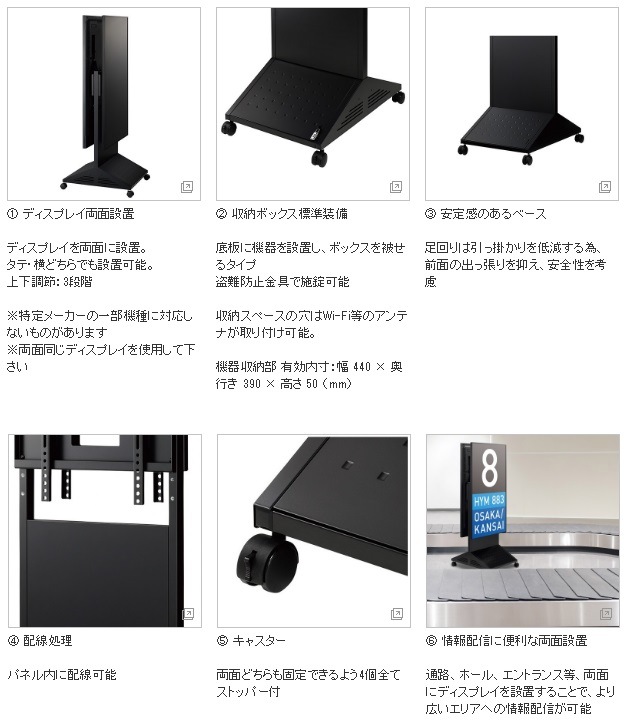 ① ディスプレイ両面設置

ディスプレイを両面に設置。
タテ・横どちらでも設置可能。
上下調節：3段階

※特定メーカーの一部機種に対応しないものがあります
※両面同じディスプレイを使用して下さい

② 収納ボックス標準装備

底板に機器を設置し、ボックスを被せるタイプ
盗難防止金具で施錠可能

収納スペースの穴はWi-Fi等のアンテナが取り付け可能。

機器収納部 有効内寸：幅 440 × 奥行き 390 × 高さ 50（mm）

③ 安定感のあるベース

足回りは引っ掛かりを低減する為、前面の出っ張りを抑え、安全性を考慮

④ 配線処理

パネル内に配線可能

⑤ キャスター

両面どちらも固定できるよう4個全てストッパー付

8
HYM 883
OSAKA/
KANSAI

⑥ 情報配信に便利な両面設置

通路、ホール、エントランス等、両面にディスプレイを設置することで、より広いエリアへの情報配信が可能