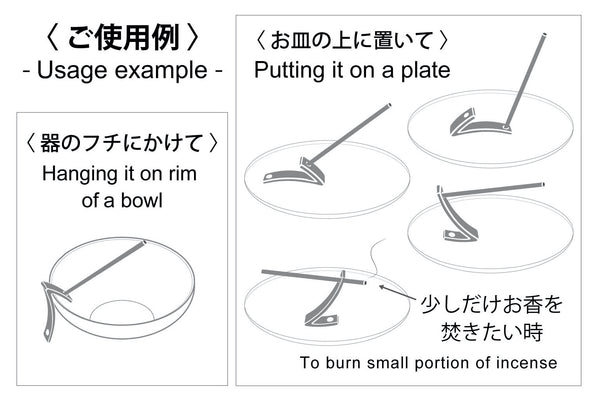 〈 ご使用例 〉
- Usage example -

〈 器のフチにかけて 〉
Hanging it on rim of a bowl

〈 お皿の上に置いて 〉
Putting it on a plate

少しだけお香を焚きたい時
To burn small portion of incense