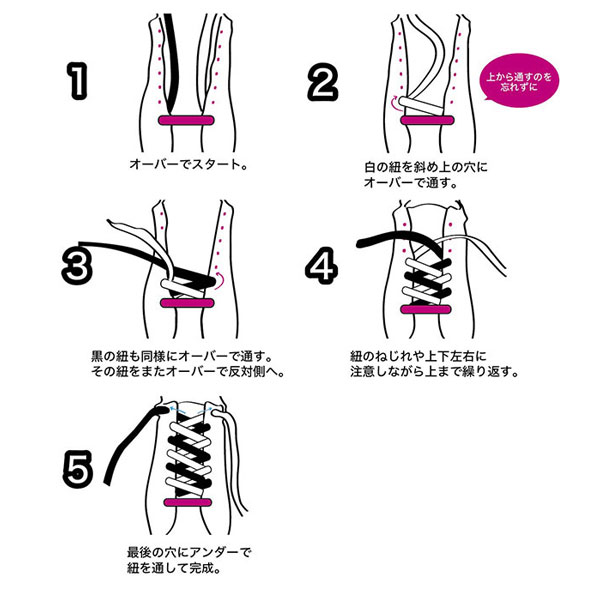 1

オーバーでスタート。

2

上から通すのを忘れずに

白の紐を斜め上の穴にオーバーで通す。

3

黒の紐も同様にオーバーで通す。その紐をまたオーバーで反対側へ。

4

紐のねじれや上下左右に注意しながら上まで繰り返す。

5

最後の穴にアンダーで紐を通して完成。