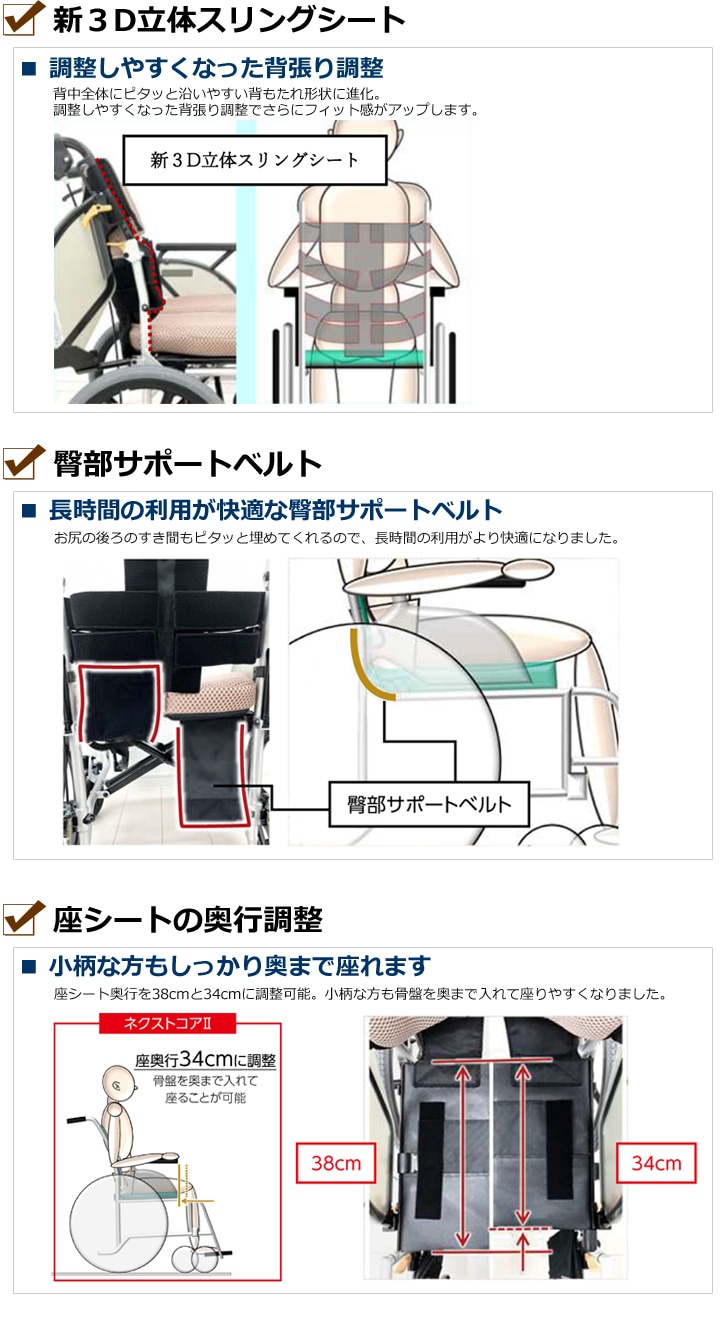 新３D立体スリングシート

■ 調整しやすくなった背張り調整
背中全体にピタッと沿いやすい背もたれ形状に進化。
調整しやすくなった背張り調整でさらにフィット感がアップします。

新３D立体スリングシート

臀部サポートベルト

■ 長時間の利用が快適な臀部サポートベルト
お尻の後ろのすき間もピタッと埋めてくれるので、長時間の利用がより快適になりました。

臀部サポートベルト

座シートの奥行調整

■ 小柄な方もしっかり奥まで座れます
座シート奥行を38cmと34cmに調整可能。小柄な方も骨盤を奥まで入れて座りやすくなりました。

ネクストコアⅡ
座奥行34cmに調整
骨盤を奥まで入れて
座ることが可能

38cm

34cm