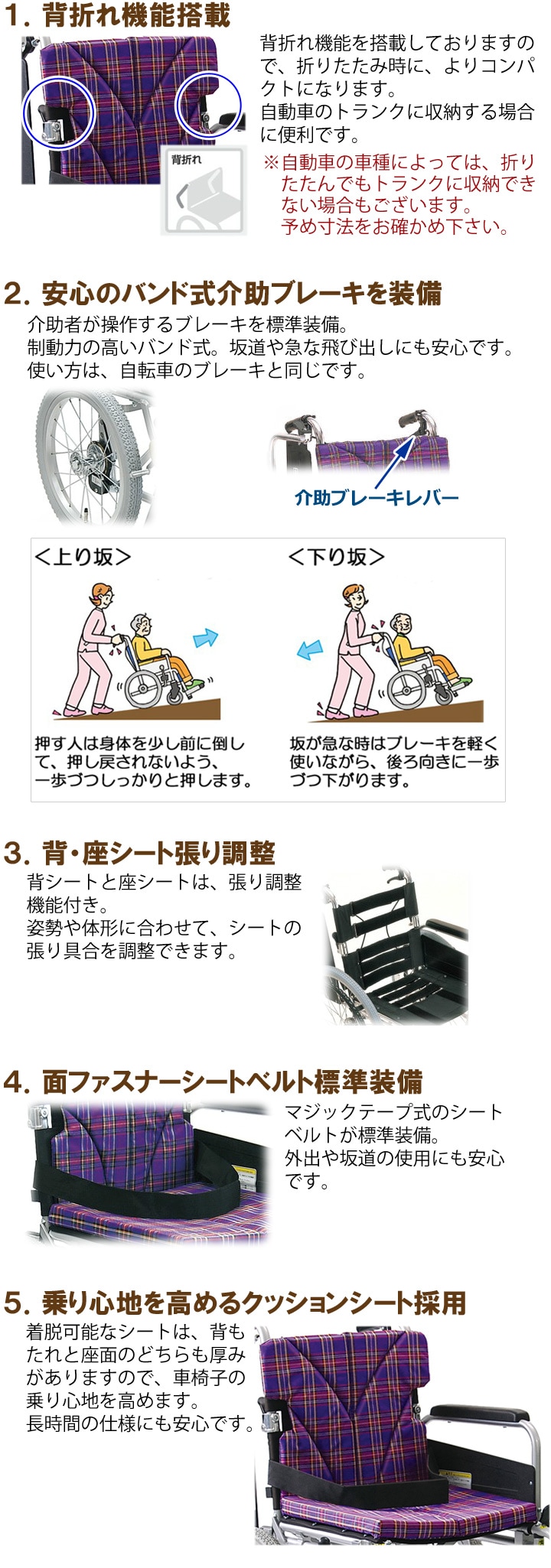 1. 背折れ機能搭載

背折れ

背折れ機能を搭載しておりますので、折りたたみ時に、よりコンパクトになります。
自動車のトランクに収納する場合に便利です。
※自動車の車種によっては、折りたたんでもトランクに収納できない場合もございます。
予め寸法をお確かめ下さい。

2. 安心のバンド式介助ブレーキを装備

介助者が操作するブレーキを標準装備。
制動力の高いバンド式。坂道や急な飛び出しにも安心です。
使い方は、自転車のブレーキと同じです。

介助ブレーキレバー

<上り坂>

押す人は身体を少し前に倒して、押し戻されないよう、一歩づつしっかりと押します。

<下り坂>

坂が急な時はブレーキを軽く使いながら、後ろ向きに一歩づつ下がります。

3. 背・座シート張り調整

背シートと座シートは、張り調整機能付き。
姿勢や体形に合わせて、シートの張り具合を調整できます。

4. 面ファスナーシートベルト標準装備

マジックテープ式のシートベルトが標準装備。
外出や坂道の使用にも安心です。

5. 乗り心地を高めるクッションシート採用

着脱可能なシートは、背もたれと座面のどちらも厚みがありますので、車椅子の乗り心地を高めます。
長時間の仕様にも安心です。