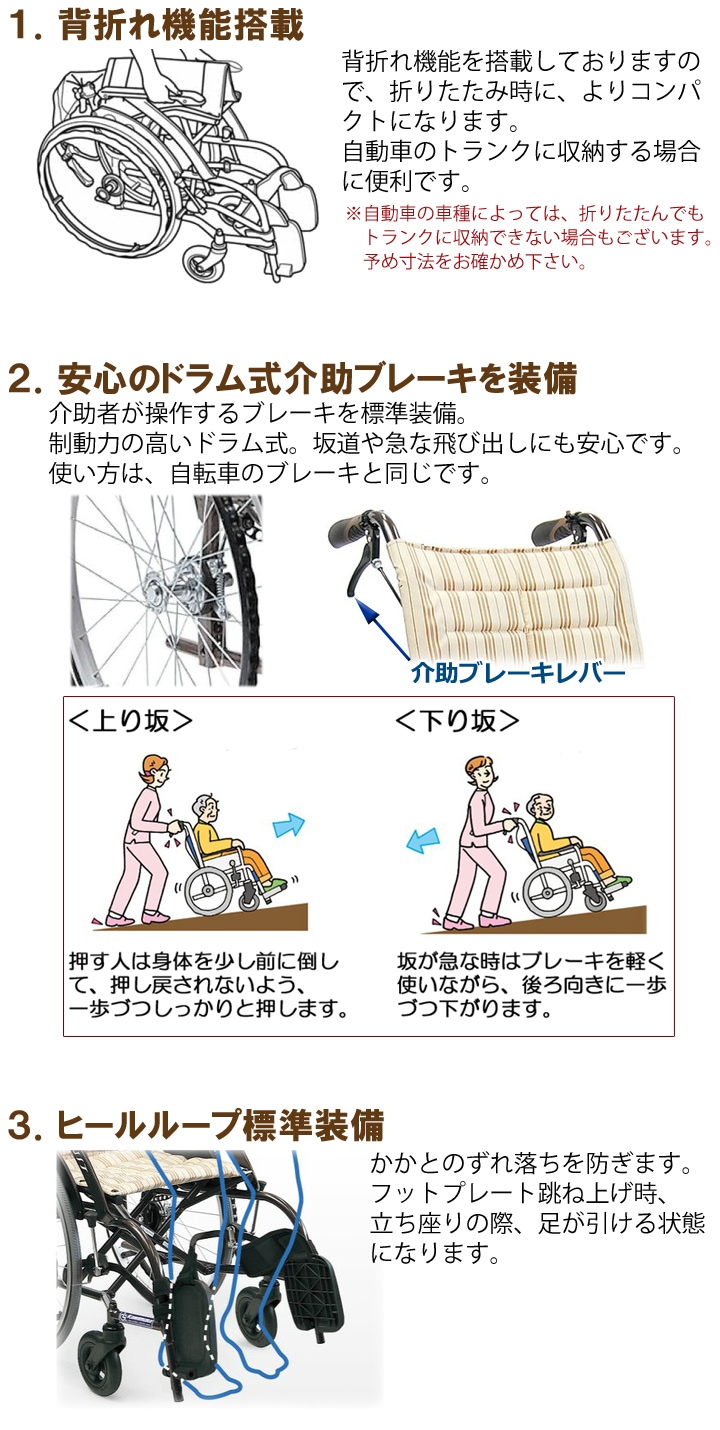 1. 背折れ機能搭載

背折れ機能を搭載しておりますので、折りたたみ時に、よりコンパクトになります。
自動車のトランクに収納する場合に便利です。

※自動車の車種によっては、折りたたんでもトランクに収納できない場合もございます。予め寸法をお確かめ下さい。

2. 安心のドラム式介助ブレーキを装備

介助者が操作するブレーキを標準装備。
制動力の高いドラム式。坂道や急な飛び出しにも安心です。
使い方は、自転車のブレーキと同じです。

介助ブレーキレバー

<上り坂>

押す人は身体を少し前に倒して、押し戻されないよう、一歩づつしっかりと押します。

<下り坂>

坂が急な時はブレーキを軽く使いながら、後ろ向きに一歩づつ下がります。

3. ヒールループ標準装備

かかとのずれ落ちを防ぎます。
フットプレート跳ね上げ時、立ち座りの際、足が引ける状態になります。