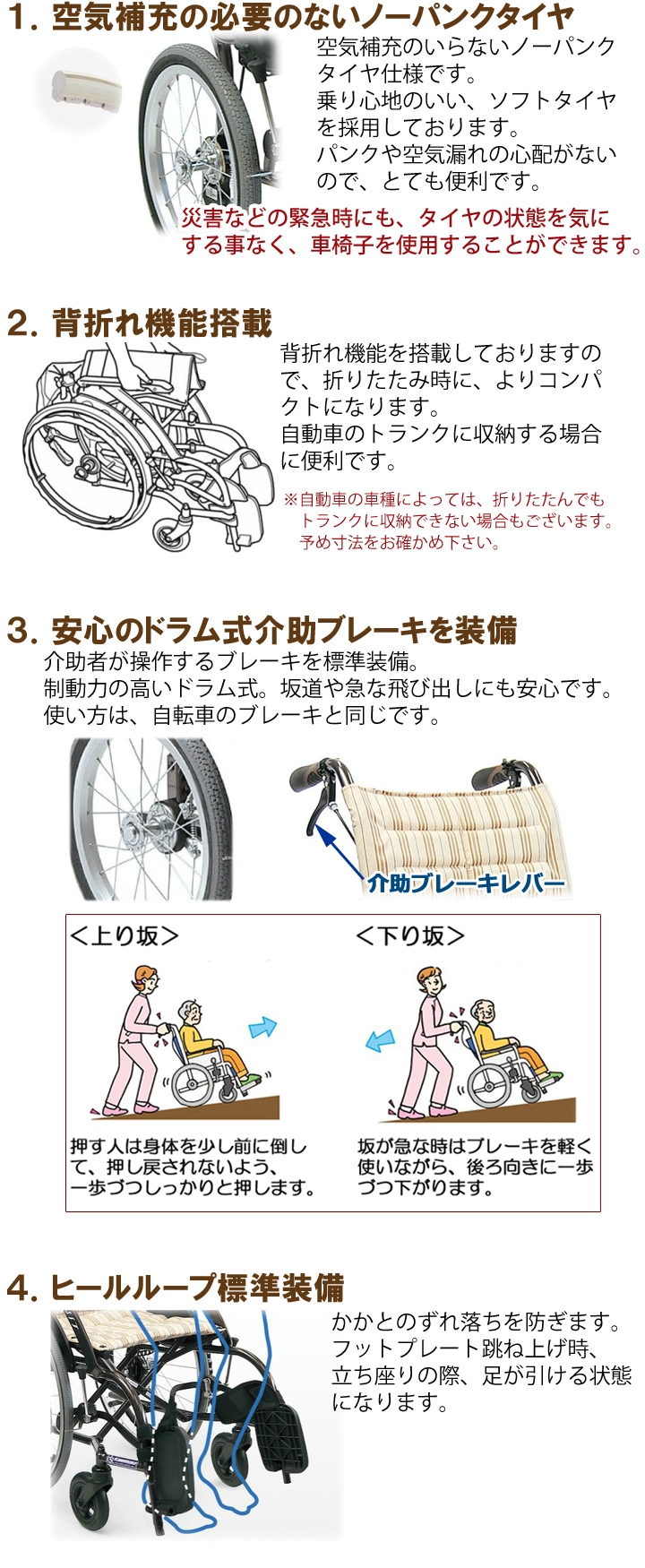 1. 空気補充の必要のないノーパンクタイヤ

空気補充のいらないノーパンクタイヤ仕様です。
乗り心地のいい、ソフトタイヤを採用しております。
パンクや空気漏れの心配がないので、とても便利です。

災害などの緊急時にも、タイヤの状態を気にする事なく、車椅子を使用することができます。

2. 背折れ機能搭載

背折れ機能を搭載しておりますので、折りたたみ時に、よりコンパクトになります。
自動車のトランクに収納する場合に便利です。

※自動車の車種によっては、折りたたんでもトランクに収納できない場合もございます。予め寸法をお確かめ下さい。

3. 安心のドラム式介助ブレーキを装備

介助者が操作するブレーキを標準装備。
制動力の高いドラム式。坂道や急な飛び出しにも安心です。
使い方は、自転車のブレーキと同じです。

介助ブレーキレバー

<上り坂>

押す人は身体を少し前に倒して、押し戻されないよう、一歩づつしっかりと押します。

<下り坂>

坂が急な時はブレーキを軽く使いながら、後ろ向きに一歩づつ下がります。

4. ヒールループ標準装備

かかとのずれ落ちを防ぎます。
フットプレート跳ね上げ時、立ち座りの際、足が引ける状態になります。