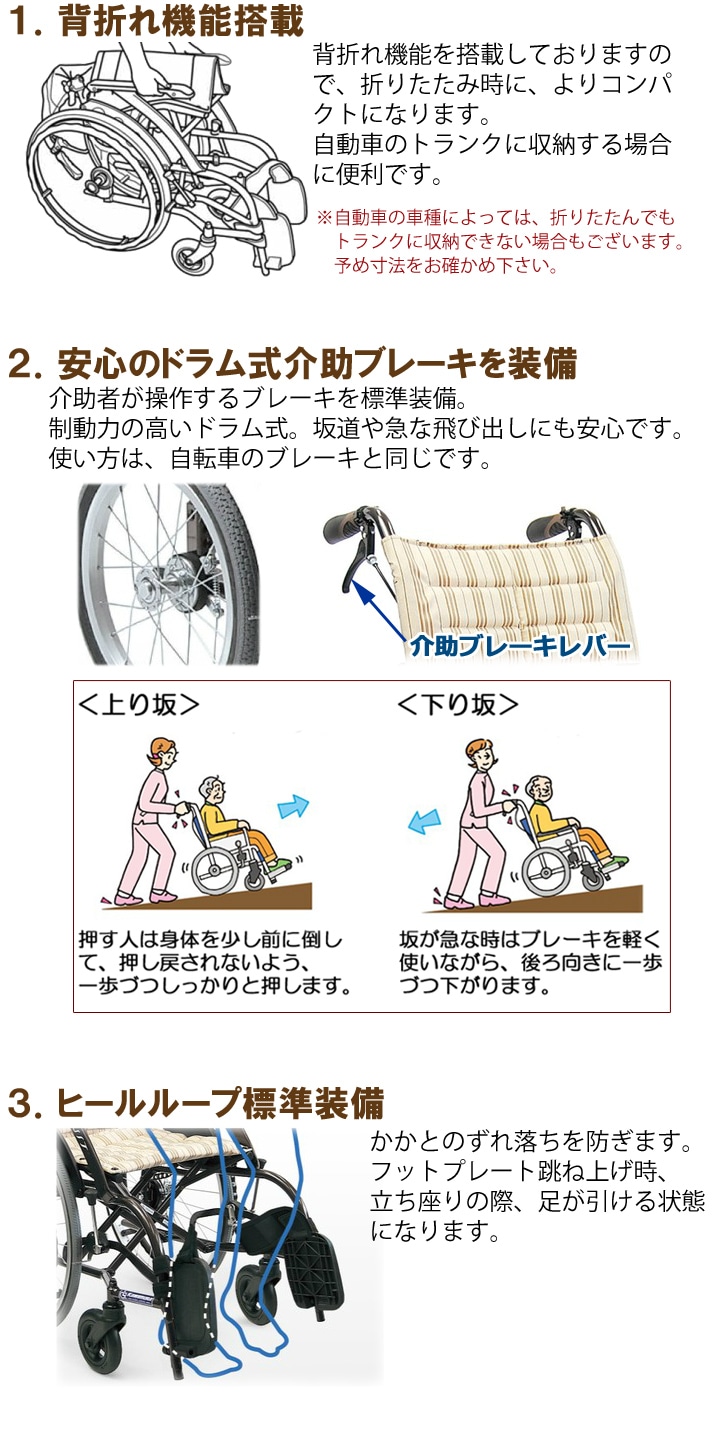 1. 背折れ機能搭載

背折れ機能を搭載しておりますので、折りたたみ時に、よりコンパクトになります。
自動車のトランクに収納する場合に便利です。

※自動車の車種によっては、折りたたんでもトランクに収納できない場合もございます。予め寸法をお確かめ下さい。

2. 安心のドラム式介助ブレーキを装備

介助者が操作するブレーキを標準装備。
制動力の高いドラム式。坂道や急な飛び出しにも安心です。
使い方は、自転車のブレーキと同じです。

介助ブレーキレバー

<上り坂>

押す人は身体を少し前に倒して、押し戻されないよう、一歩づつしっかりと押します。

<下り坂>

坂が急な時はブレーキを軽く使いながら、後ろ向きに一歩づつ下がります。

3. ヒールループ標準装備

かかとのずれ落ちを防ぎます。
フットプレート跳ね上げ時、立ち座りの際、足が引ける状態になります。