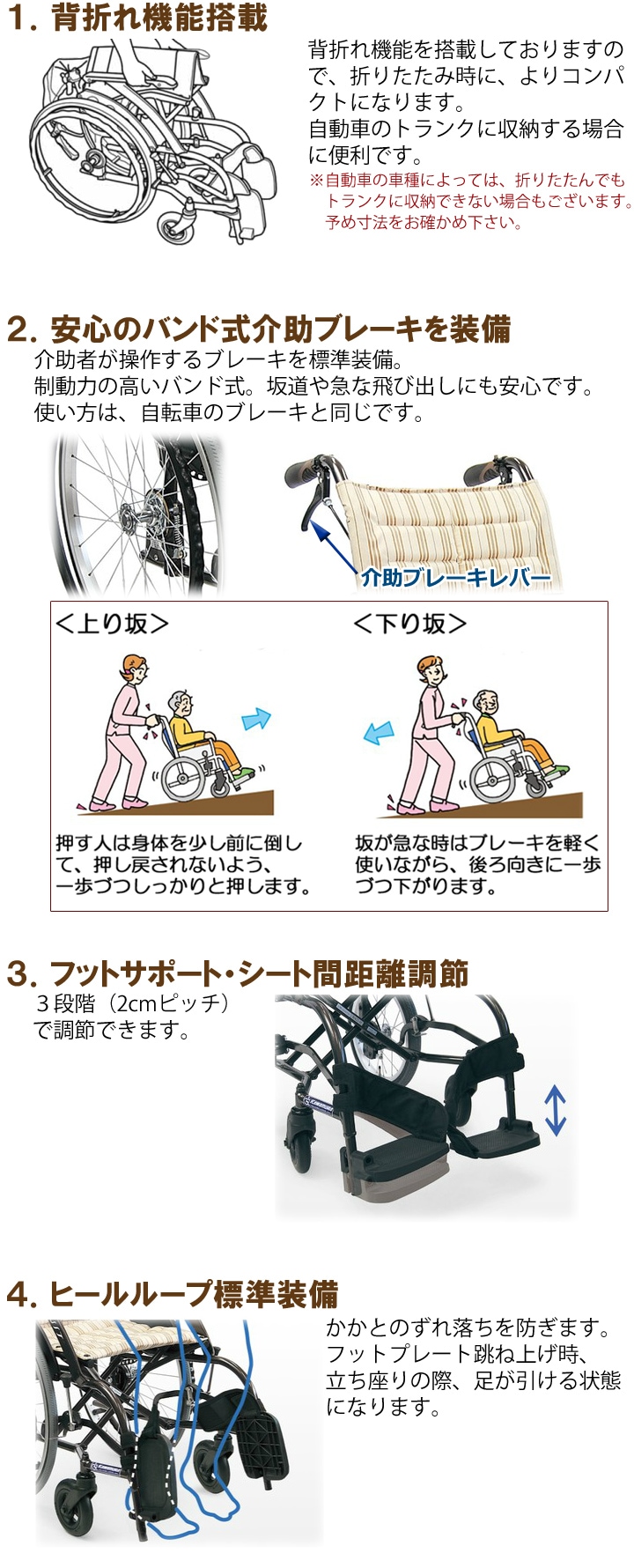 1. 背折れ機能搭載

背折れ機能を搭載しておりますので、折りたたみ時に、よりコンパクトになります。
自動車のトランクに収納する場合に便利です。
※自動車の車種によっては、折りたたんでもトランクに収納できない場合もございます。予め寸法をお確かめ下さい。

2. 安心のバンド式介助ブレーキを装備

介助者が操作するブレーキを標準装備。
制動力の高いバンド式。坂道や急な飛び出しにも安心です。
使い方は、自転車のブレーキと同じです。

介助ブレーキレバー

＜上り坂＞

押す人は身体を少し前に倒して、押し戻されないよう、一歩づつしっかりと押します。

＜下り坂＞

坂が急な時はブレーキを軽く使いながら、後ろ向きに一歩づつ下がります。

3. フットサポート・シート間距離調節

３段階（2cmピッチ）で調節できます。

4. ヒールループ標準装備

かかとのずれ落ちを防ぎます。
フットプレート跳ね上げ時、立ち座りの際、足が引ける状態になります。