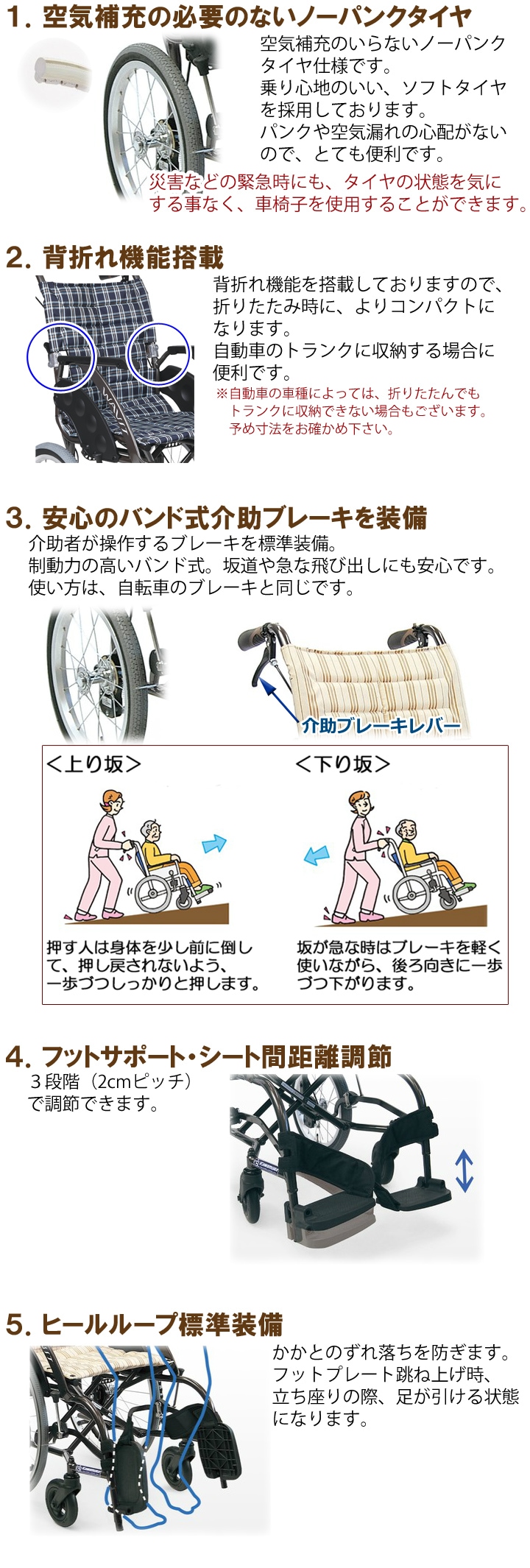 1. 空気補充の必要のないノーパンクタイヤ

空気補充のいらないノーパンクタイヤ仕様です。
乗り心地のいい、ソフトタイヤを採用しております。
パンクや空気漏れの心配がないので、とても便利です。
災害などの緊急時にも、タイヤの状態を気にする事なく、車椅子を使用することができます。

2. 背折れ機能搭載

背折れ機能を搭載しておりますので、折りたたみ時に、よりコンパクトになります。
自動車のトランクに収納する場合に便利です。
※自動車の車種によっては、折りたたんでもトランクに収納できない場合もございます。予め寸法をお確かめ下さい。

3. 安心のバンド式介助ブレーキを装備

介助者が操作するブレーキを標準装備。
制動力の高いバンド式。坂道や急な飛び出しにも安心です。
使い方は、自転車のブレーキと同じです。

介助ブレーキレバー

<上り坂>

押す人は身体を少し前に倒して、押し戻されないよう、一歩づつしっかりと押します。

<下り坂>

坂が急な時はブレーキを軽く使いながら、後ろ向きに一歩づつ下がります。

4. フットサポート・シート間距離調節

３段階（2cmピッチ）で調節できます。

5. ヒールループ標準装備

かかとのずれ落ちを防ぎます。
フットプレート跳ね上げ時、立ち座りの際、足が引ける状態になります。