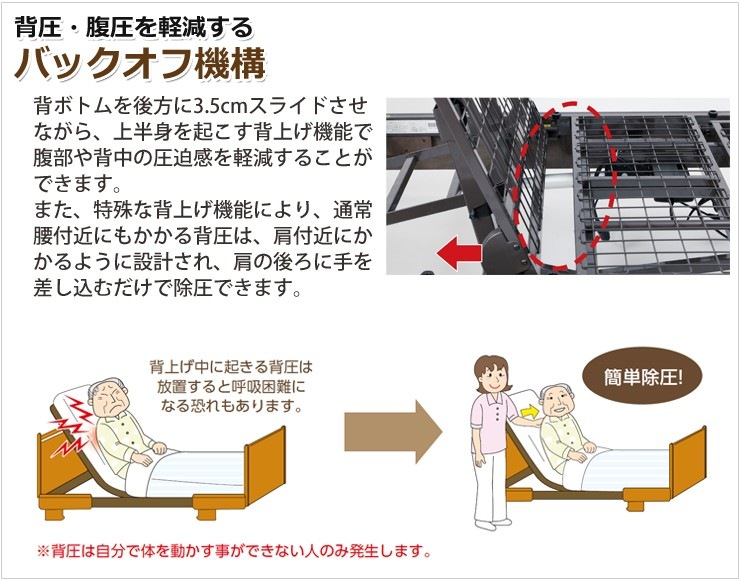 背圧・腹圧を軽減する
バックオフ機構

背ボトムを後方に3.5cmスライドさせながら、上半身を起こす背上げ機能で腹部や背中の圧迫感を軽減することができます。
また、特殊な背上げ機能により、通常腰付近にもかかる背圧は、肩付近にかかるように設計され、肩の後ろに手を差し込むだけで除圧できます。

背上げ中に起きる背圧は放置すると呼吸困難になる恐れもあります。

簡単除圧!

※背圧は自分で体を動かす事ができない人のみ発生します。