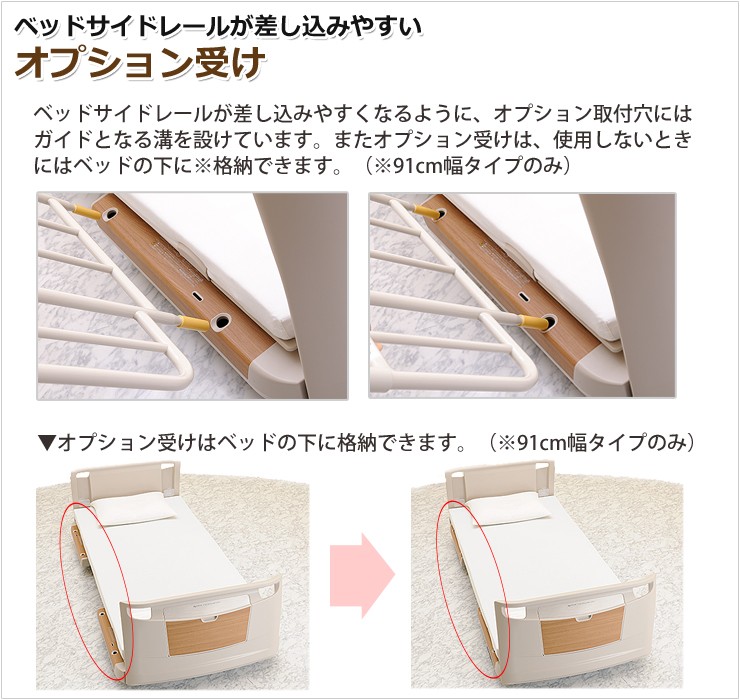 ベッドサイドレールが差し込みやすい
オプション受け

ベッドサイドレールが差し込みやすくなるように、オプション取付穴にはガイドとなる溝を設けています。またオプション受けは、使用しないときにはベッドの下に※格納できます。（※91cm幅タイプのみ）

▼オプション受けはベッドの下に格納できます。（※91cm幅タイプのみ）