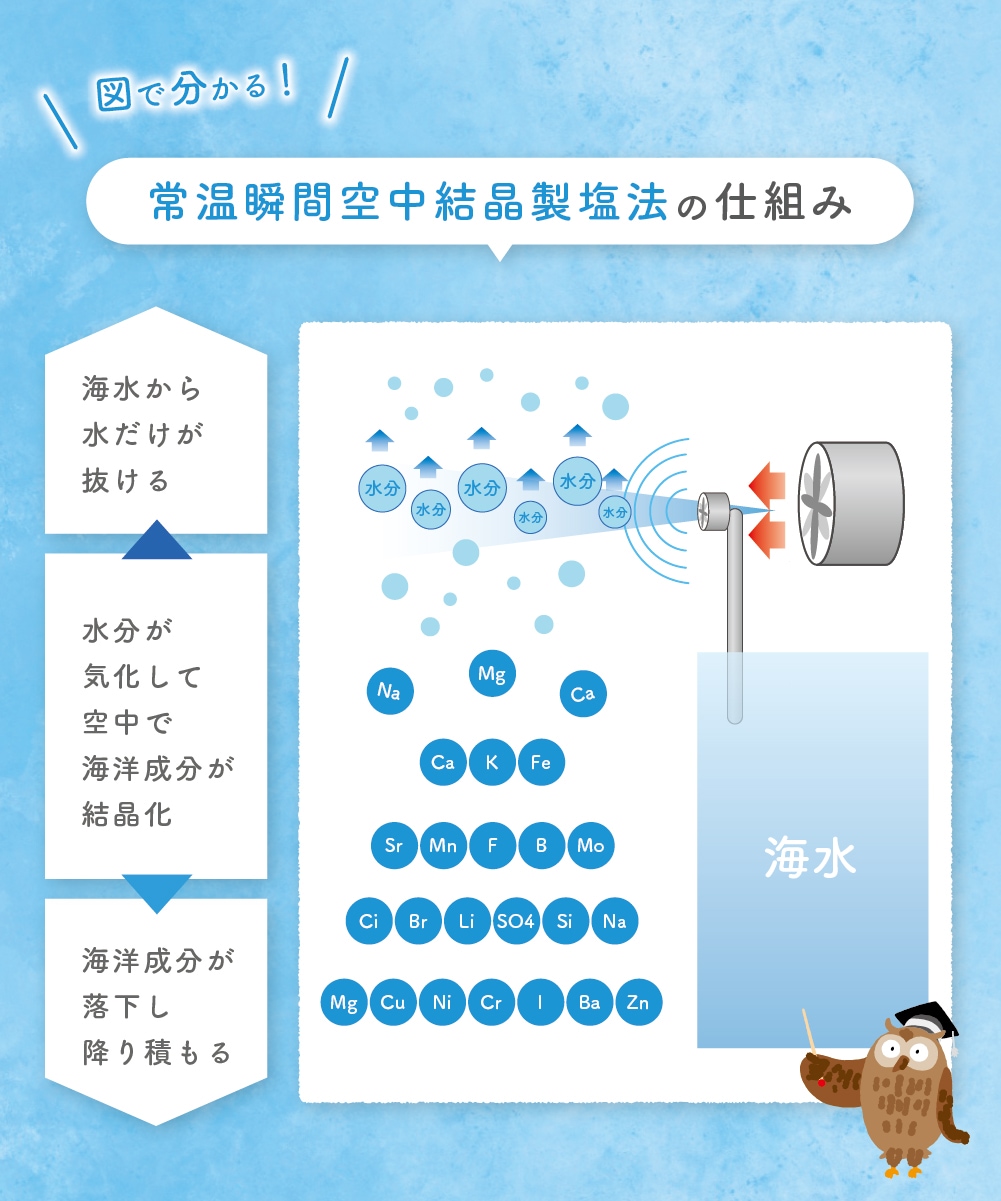 図で分かる！

常温瞬間空中結晶製塩法の仕組み

海水から水だけが抜ける

水分が気化して空中で海洋成分が結晶化

海洋成分が落下し降り積もる

水分 水分 水分 水分 水分 水分

Na Mg Ca

Ca K Fe

Sr Mn F B Mo

Ci Br Li SO4 Si Na

Mg Cu Ni Cr I Ba Zn

海水