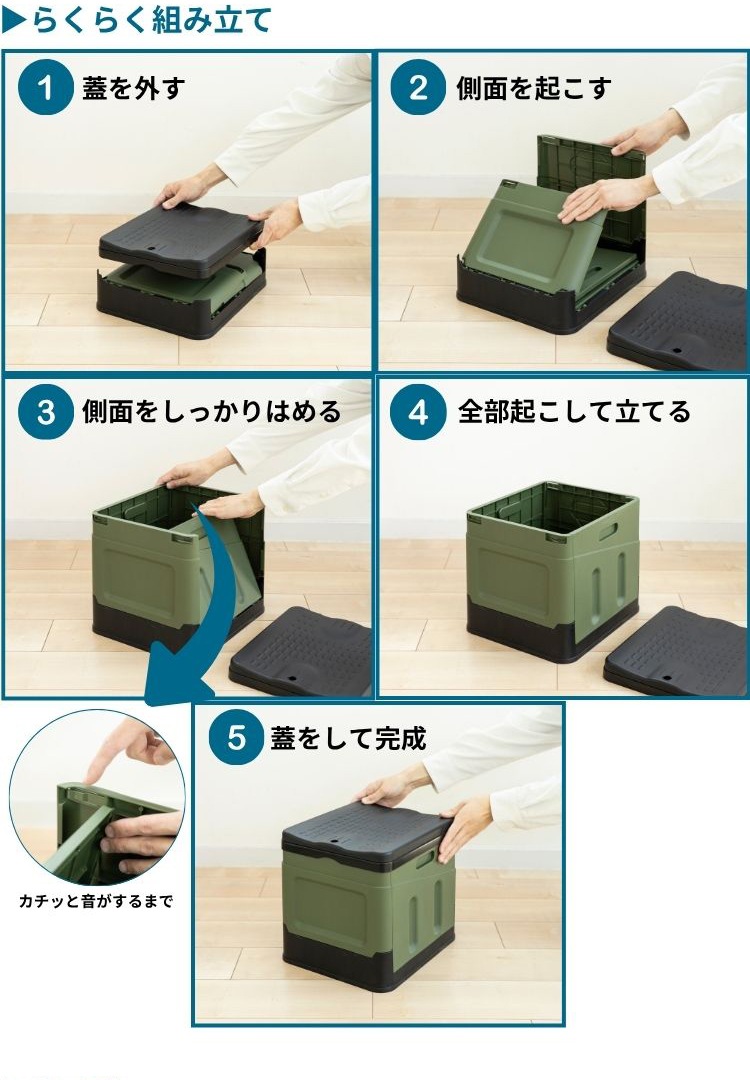 ▶らくらく組み立て

1 蓋を外す

2 側面を起こす

3 側面をしっかりはめる

4 全部起こして立てる

カチッと音がするまで

5 蓋をして完成