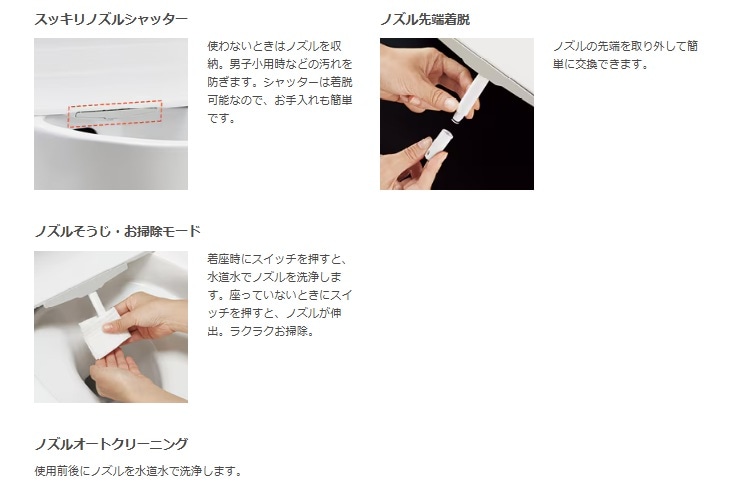 スッキリノズルシャッター

使わないときはノズルを収納。男子小用時などの汚れを防ぎます。シャッターは着脱可能なので、お手入れも簡単です。

ノズル先端着脱

ノズルの先端を取り外して簡単に交換できます。

ノズルそうじ・お掃除モード

着座時にスイッチを押すと、水道水でノズルを洗浄します。座っていないときにスイッチを押すと、ノズルが伸出。ラクラクお掃除。

ノズルオートクリーニング

使用前後にノズルを水道水で洗浄します。