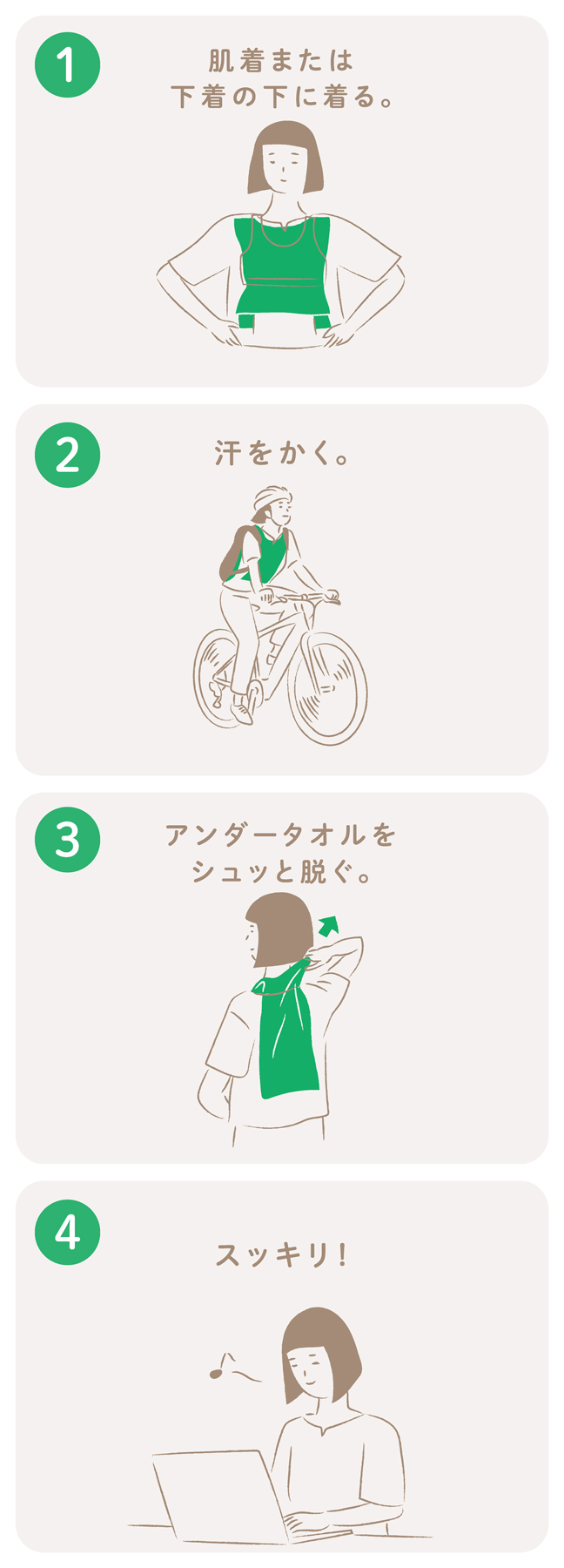 1

肌着または
下着の下に着る。

2

汗をかく。

3

アンダータオルを
シュッと脱ぐ。

4

スッキリ！