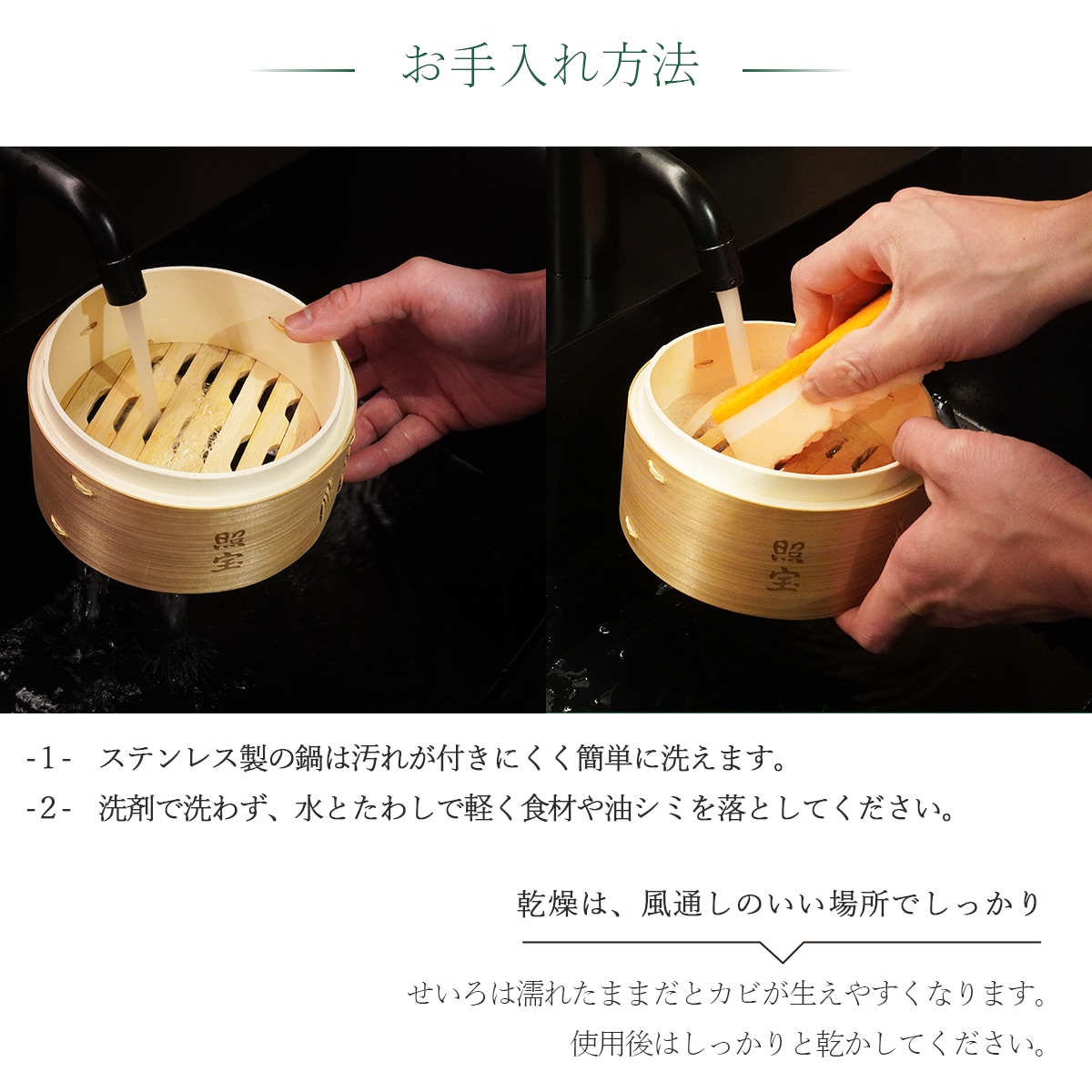 お手入れ方法

照宝

照宝

-1- ステンレス製の鍋は汚れが付きにくく簡単に洗えます。
-2- 洗剤で洗わず、水とたわしで軽く食材や油シミを落としてください。

乾燥は、風通しのいい場所でしっかり

せいろは濡れたままだとカビが生えやすくなります。
使用後はしっかりと乾かしてください。