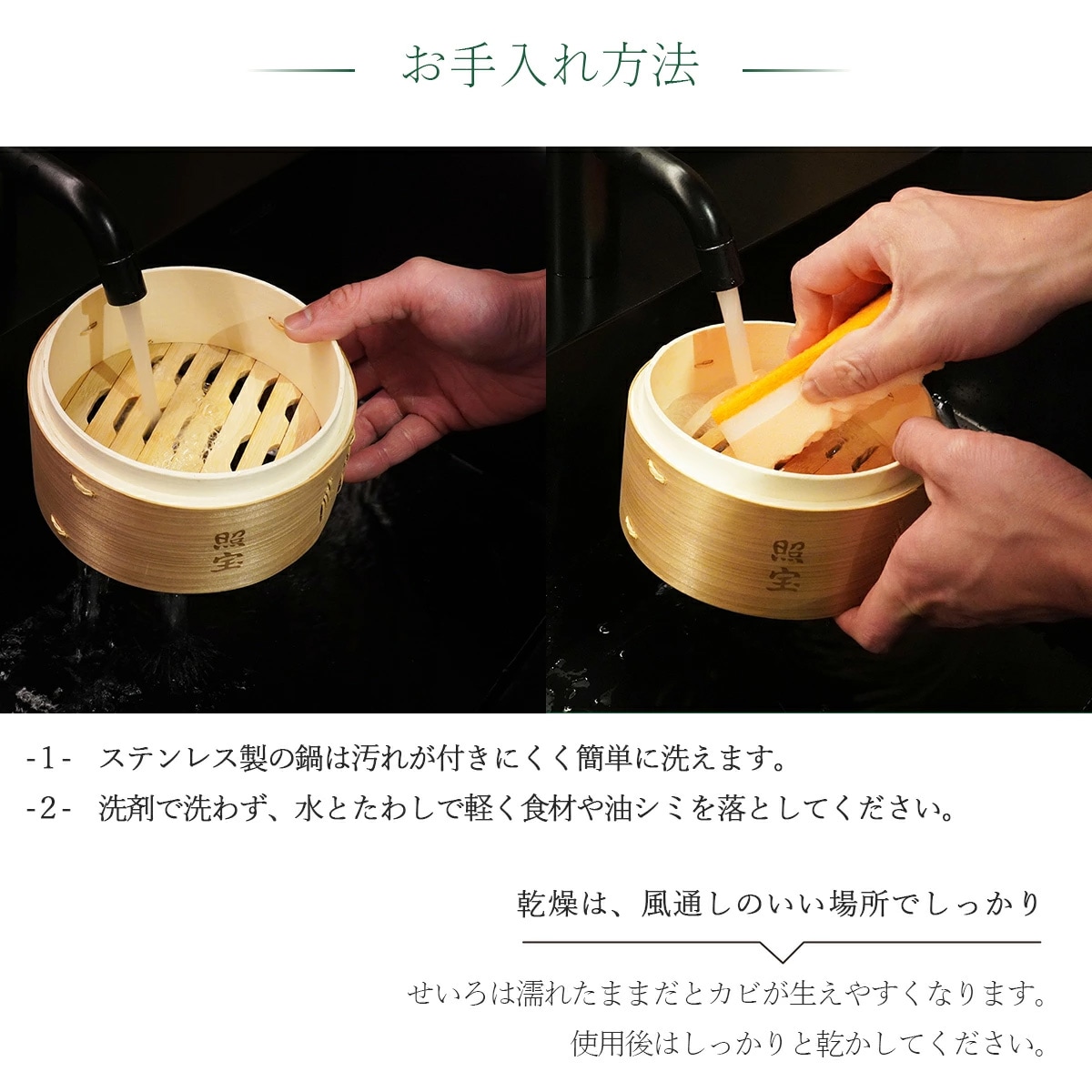 お手入れ方法

照宝

照宝

-1- ステンレス製の鍋は汚れが付きにくく簡単に洗えます。
-2- 洗剤で洗わず、水とたわしで軽く食材や油シミを落としてください。

乾燥は、風通しのいい場所でしっかり

せいろは濡れたままだとカビが生えやすくなります。
使用後はしっかりと乾かしてください。