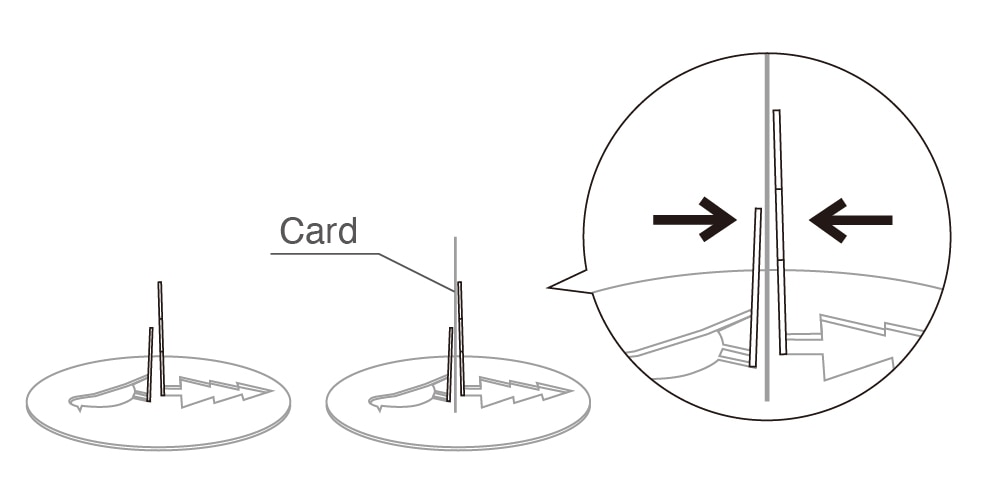 Card