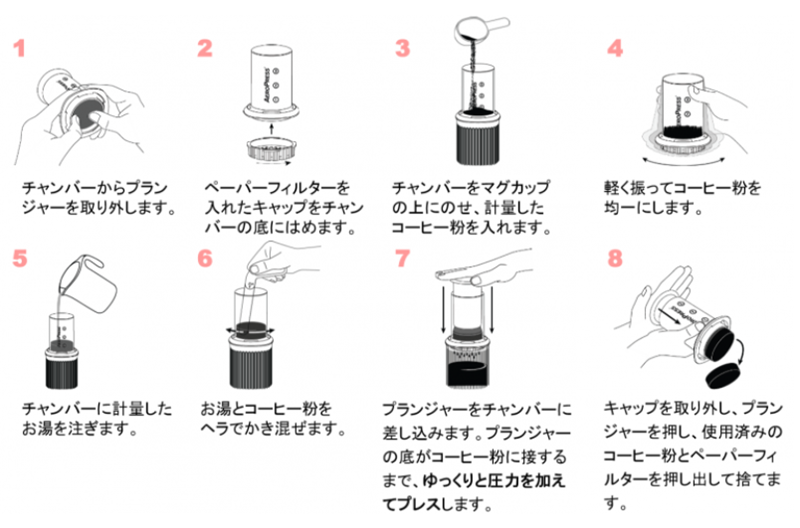 1

チャンバーからプランジャーを取り外します。

2

AeroPress

ペーパーフィルターを入れたキャップをチャンバーの底にはめます。

3

AeroPress

チャンバーをマグカップの上にのせ、計量したコーヒー粉を入れます。

4

AeroPress

軽く振ってコーヒー粉を均一にします。

5

チャンバーに計量したお湯を注ぎます。

6

お湯とコーヒー粉をヘラでかき混ぜます。

7

プランジャーをチャンバーに差し込みます。プランジャーの底がコーヒー粉に接するまで、ゆっくりと圧力を加えてプレスします。

8

AeroPress

キャップを取り外し、プランジャーを押し、使用済みのコーヒー粉とペーパーフィルターを押し出して捨てます。