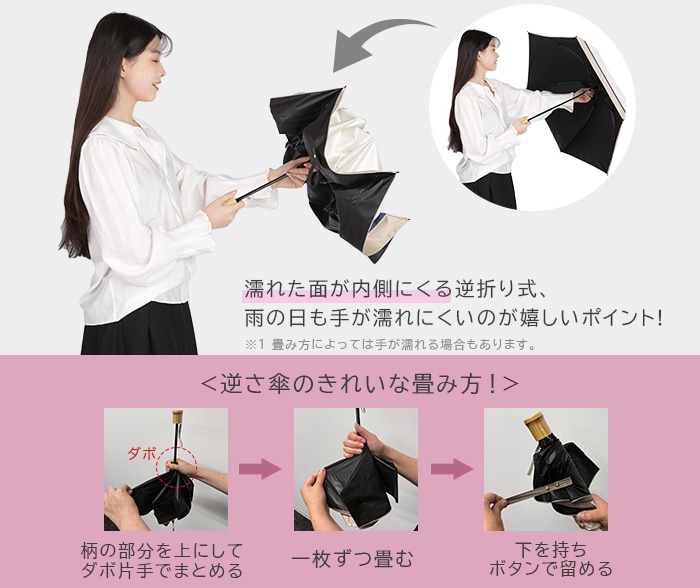 濡れた面が内側にくる逆折り式、
雨の日も手が濡れにくいのが嬉しいポイント!
※1 畳み方によっては手が濡れる場合もあります。

<逆さ傘のきれいな畳み方!>

ダボ

柄の部分を上にして
ダボ片手でまとめる

一枚ずつ畳む

下を持ち
ボタンで留める