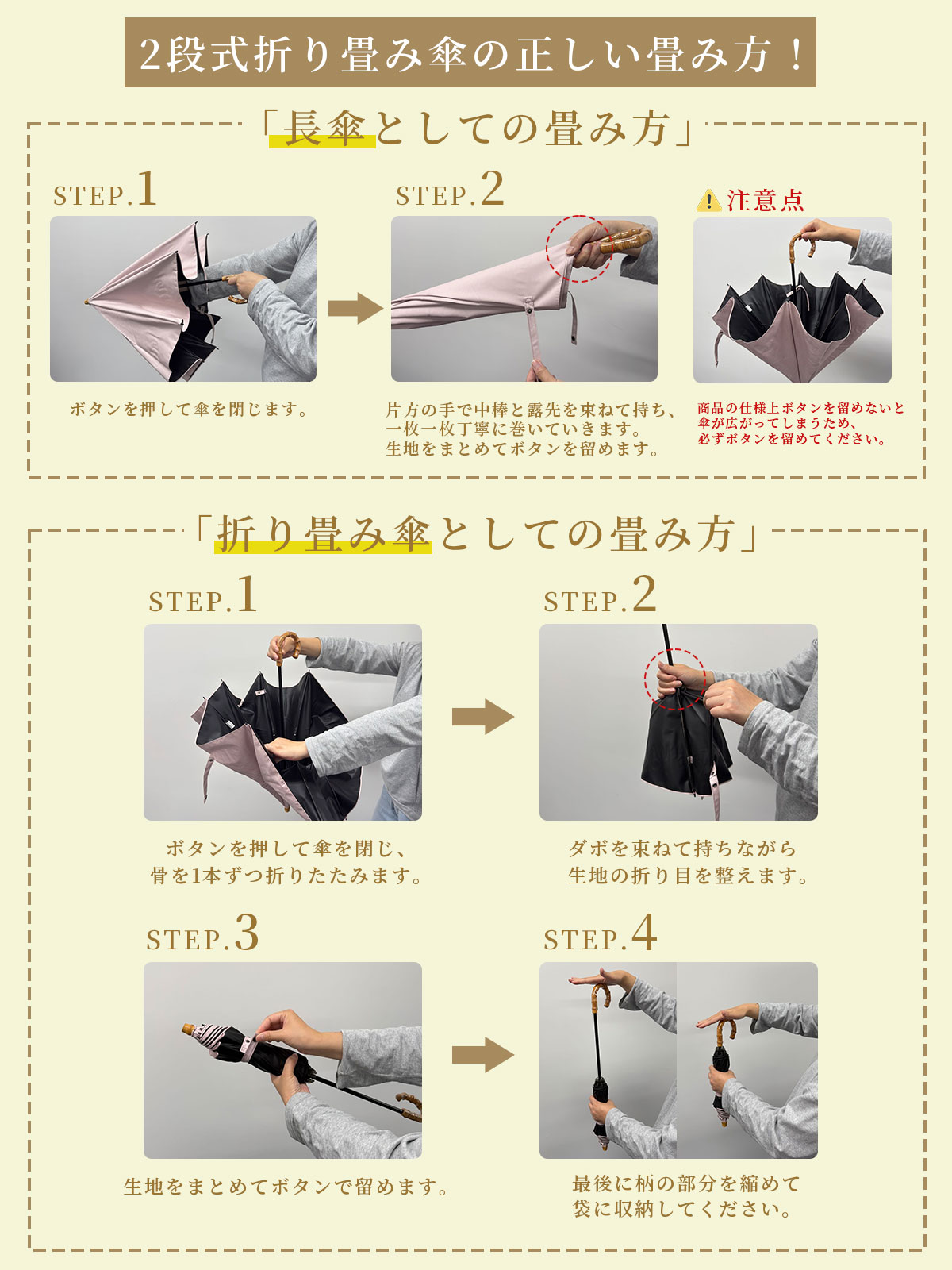 2段式折り畳み傘の正しい畳み方！

「長傘としての畳み方」

STEP.1

ボタンを押して傘を閉じます。

STEP.2

片方の手で中棒と露先を束ねて持ち、一枚一枚丁寧に巻いていきます。生地をまとめてボタンを留めます。

注意点

商品の仕様上ボタンを留めないと傘が広がってしまうため、必ずボタンを留めてください。

「折り畳み傘としての畳み方」

STEP.1

ボタンを押して傘を閉じ、骨を1本ずつ折りたたみます。

STEP.2

ダボを束ねて持ちながら生地の折り目を整えます。

STEP.3

生地をまとめてボタンで留めます。

STEP.4

最後に柄の部分を縮めて袋に収納してください。